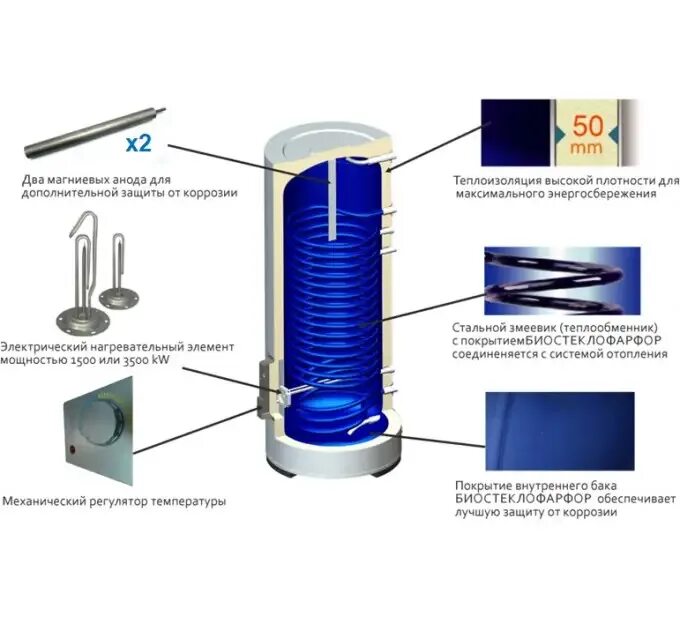 x2

Два магниевых анода для дополнительной защиты от коррозии

Электрический нагревательный элемент мощностью 1500 или 3500 kW

Механический регулятор температуры

50 mm

Теплоизоляция высокой плотности для максимального энергосбережения

Стальной змеевик (теплообменник) с покрытиемБИОСТЕКЛОФАРФОР соединяется с системой отопления

Покрытие внутреннего бака БИОСТЕКЛОФАРФОР обеспечивает лучшую защиту от коррозии