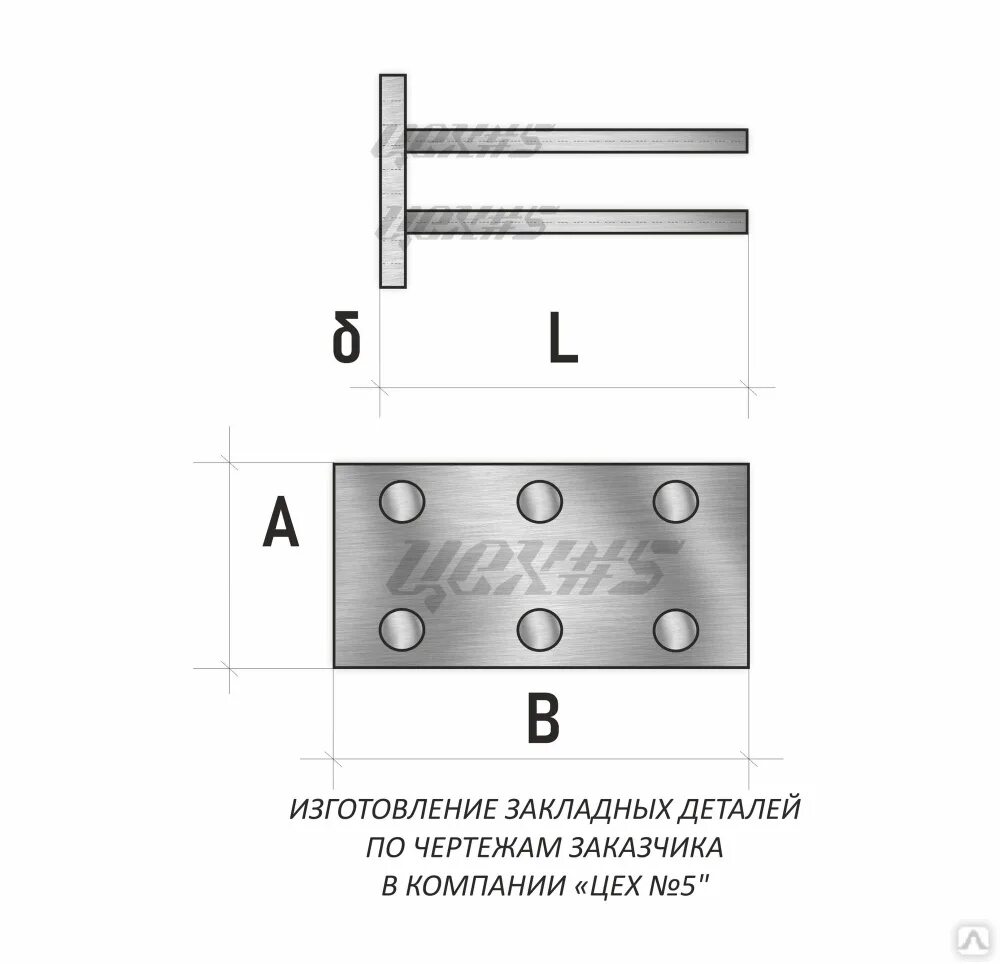 ЦЕХ#5
ЦЕХ#5

δ L

A

ЦЕХ#5

B

ИЗГОТОВЛЕНИЕ ЗАКЛАДНЫХ ДЕТАЛЕЙ
ПО ЧЕРТЕЖАМ ЗАКАЗЧИКА
В КОМПАНИИ «ЦЕХ №5"