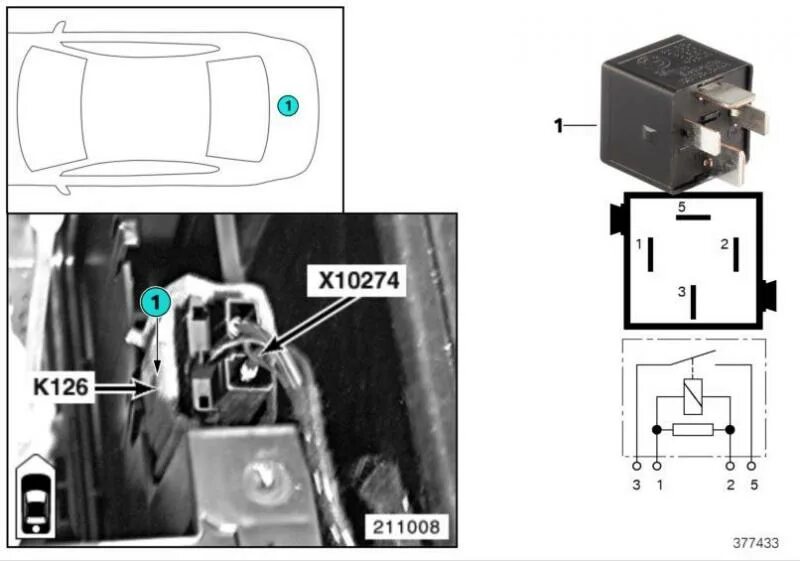 1

1

X10274

K126

211008

1

5

1

2

3

3 1 2 5

377433