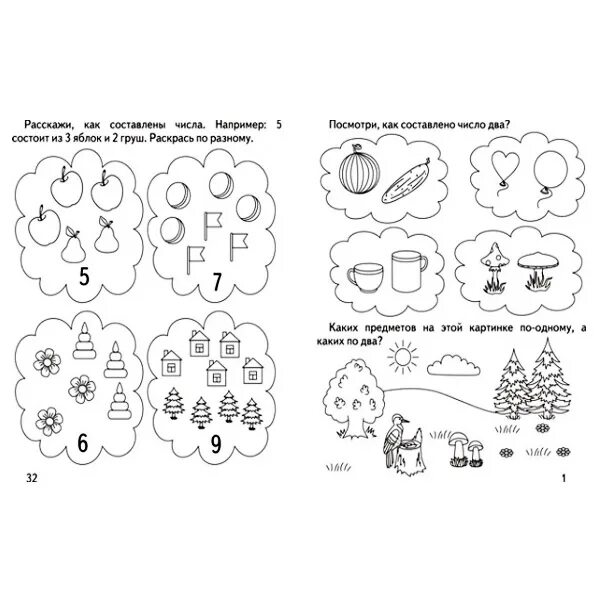 Расскажи, как составлены числа. Например: 5 состоит из 3 яблок и 2 груш. Раскрась по разному.

5

7

6

9

32

Посмотри, как составлено число два?

Каких предметов на этой картинке по-одному, а каких по два?

1