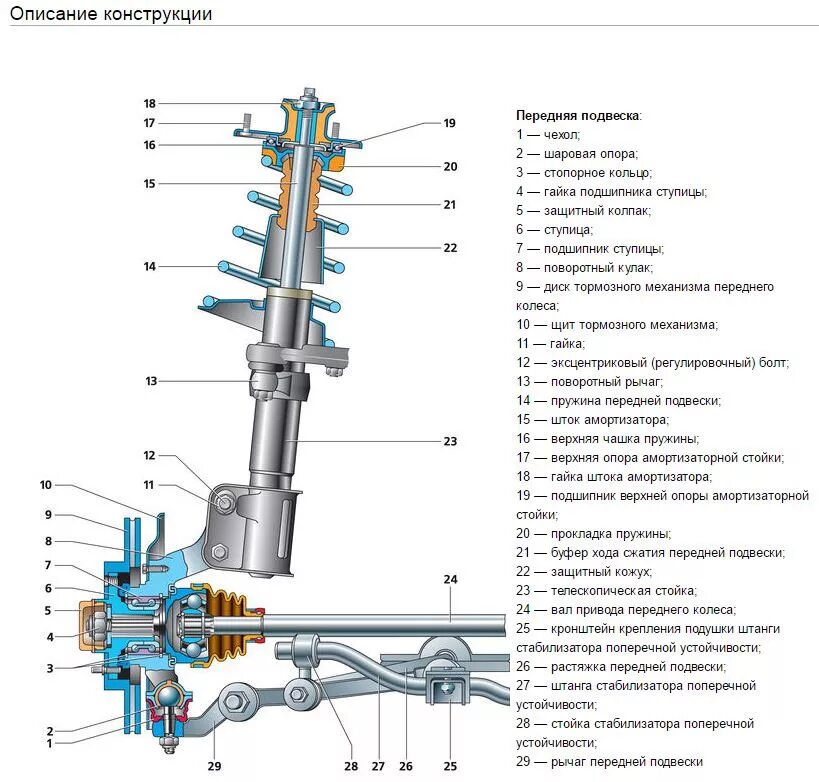 Описание конструкции

18
17
16
15
14
13
12
11
10
9
8
7
6
5
4
3
2
1
19
20
21
22
23
24
29
28
27
26
25

Передняя подвеска:
1 — чехол;
2 — шаровая опора;
3 — стопорное кольцо;
4 — гайка подшипника ступицы;
5 — защитный колпак;
6 — ступица;
7 — подшипник ступицы;
8 — поворотный кулак;
9 — диск тормозного механизма переднего колеса;
10 — щит тормозного механизма;
11 — гайка;
12 — эксцентриковый (регулировочный) болт;
13 — поворотный рычаг;
14 — пружина передней подвески;
15 — шток амортизатора;
16 — верхняя чашка пружины;
17 — верхняя опора амортизаторной стойки;
18 — гайка штока амортизатора;
19 — подшипник верхней опоры амортизаторной стойки;
20 — прокладка пружины;
21 — буфер хода сжатия передней подвески;
22 — защитный кожух;
23 — телескопическая стойка;
24 — вал привода переднего колеса;
25 — кронштейн крепления подушки штанги стабилизатора поперечной устойчивости;
26 — растяжка передней подвески;
27 — штанга стабилизатора поперечной устойчивости;
28 — стойка стабилизатора поперечной устойчивости;
29 — рычаг передней подвески