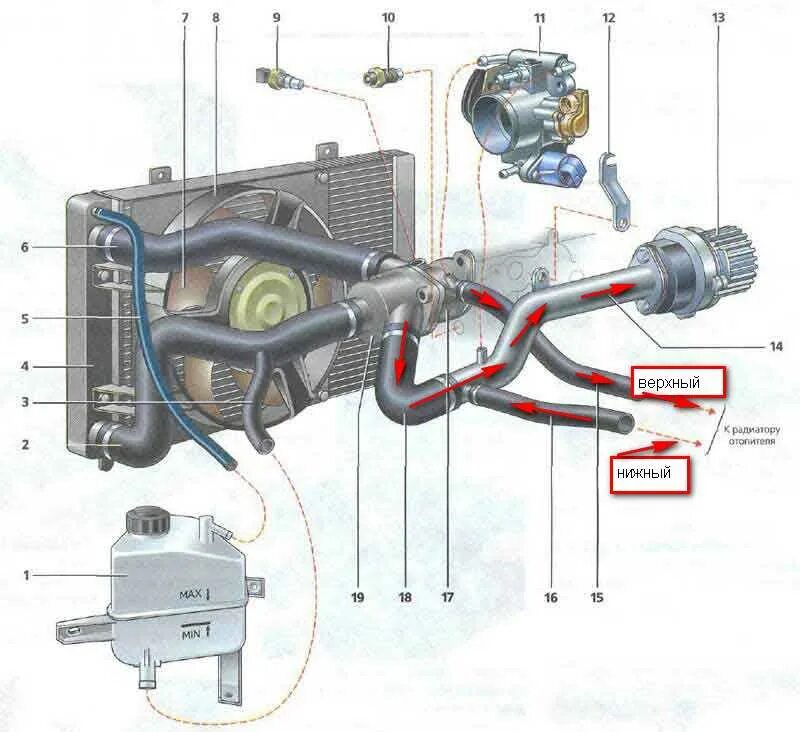 7 8 9 10 11 12 13

6

5

4

3

2

14

верхный

К радиатору отопителя

нижный

1

MAX

MIN

19 18 17 16 15