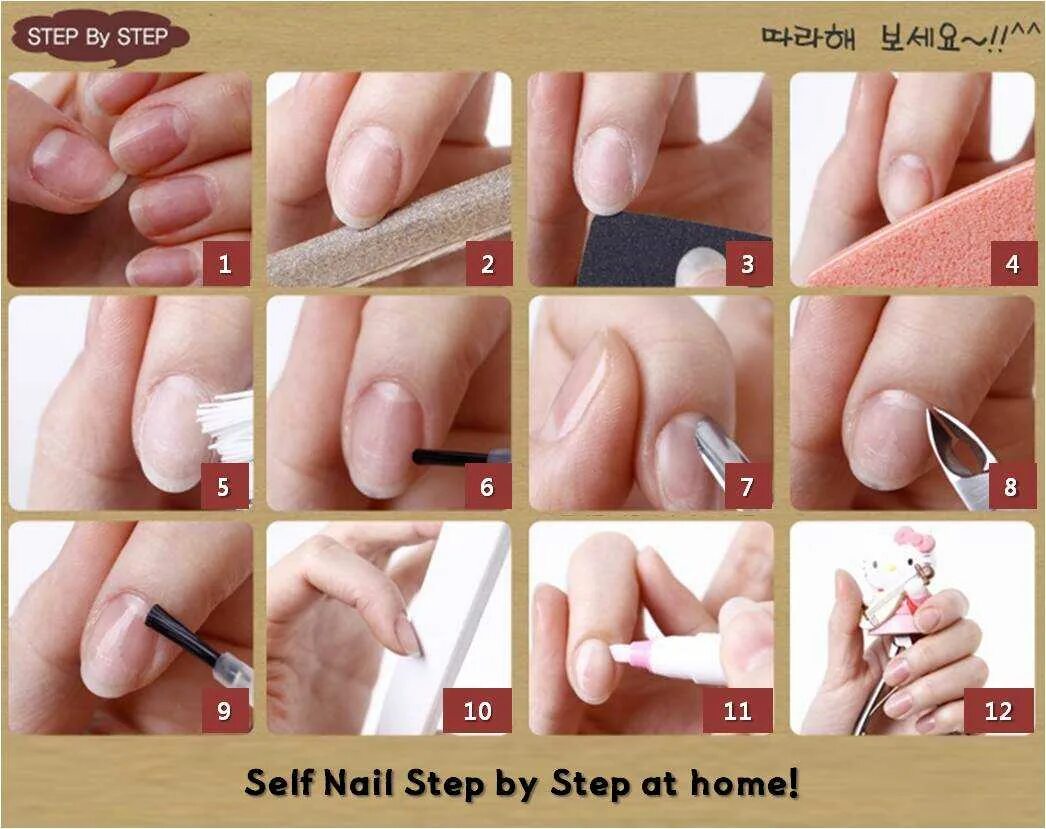 STEP By STEP

따라해 보세요~!!^^

1

2

3

4

5

6

7

8

9

10

11

12

Self Nail Step by Step at home!