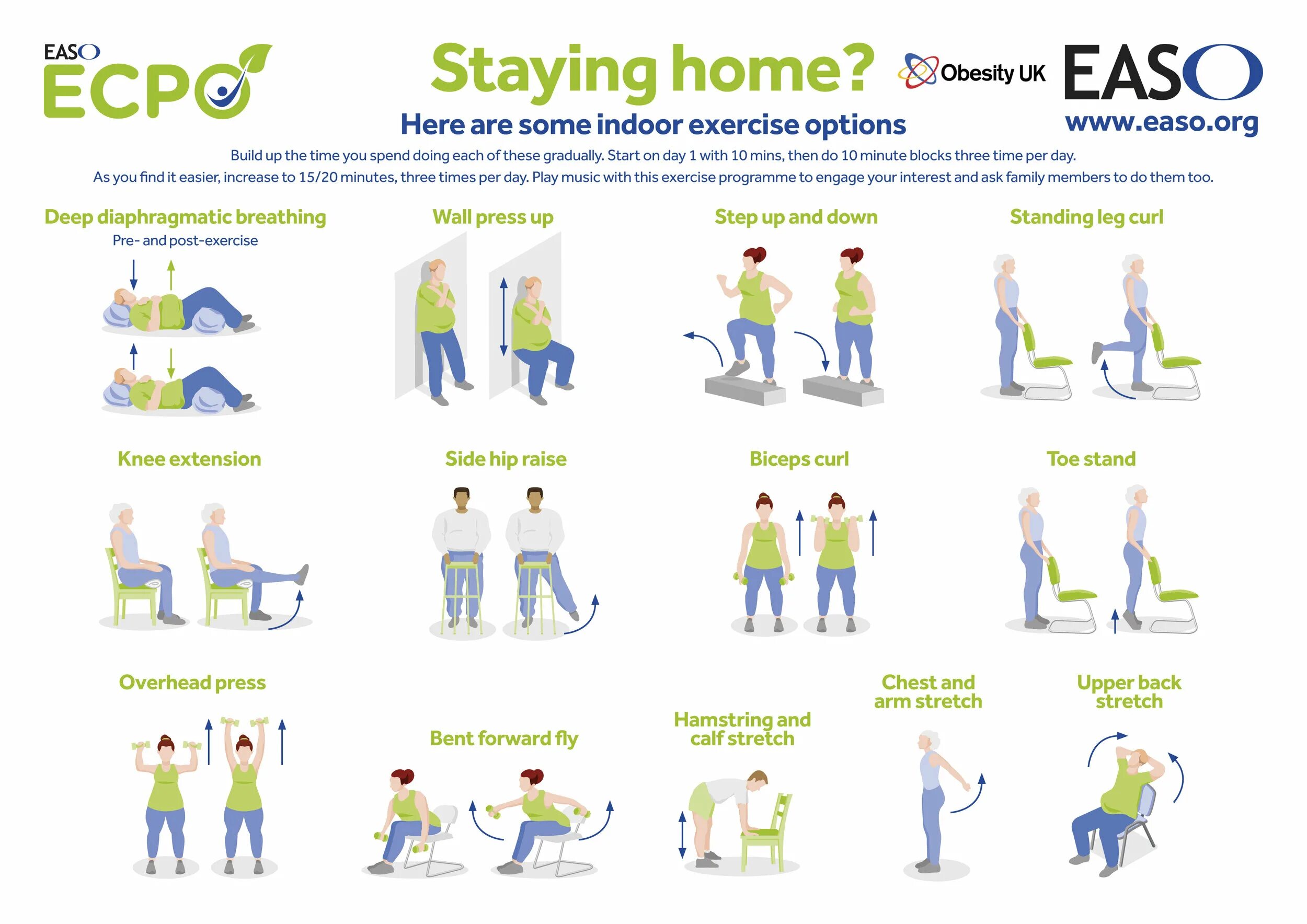 EASO ECPO

Staying home?

Obesity UK

EASO
www.easo.org

Here are some indoor exercise options

Build up the time you spend doing each of these gradually. Start on day 1 with 10 mins, then do 10 minute blocks three time per day.
As you find it easier, increase to 15/20 minutes, three times per day. Play music with this exercise programme to engage your interest and ask family members to do them too.

Deep diaphragmatic breathing
Pre- and post-exercise

Wall press up

Step up and down

Standing leg curl

Knee extension

Side hip raise

Biceps curl

Toe stand

Overhead press

Bent forward fly

Hamstring and calf stretch

Chest and arm stretch

Upper back stretch