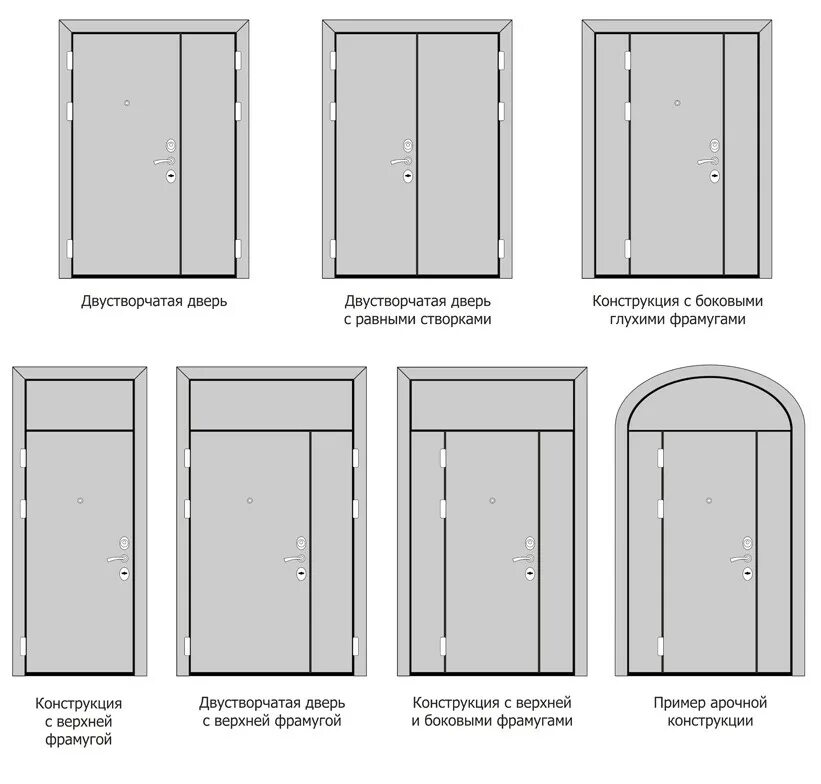 Двустворчатая дверь

Двустворчатая дверь с равными створками

Конструкция с боковыми глухими фрамугами

Конструкция с верхней фрамугой

Двустворчатая дверь с верхней фрамугой

Конструкция с верхней и боковыми фрамугами

Пример арочной конструкции