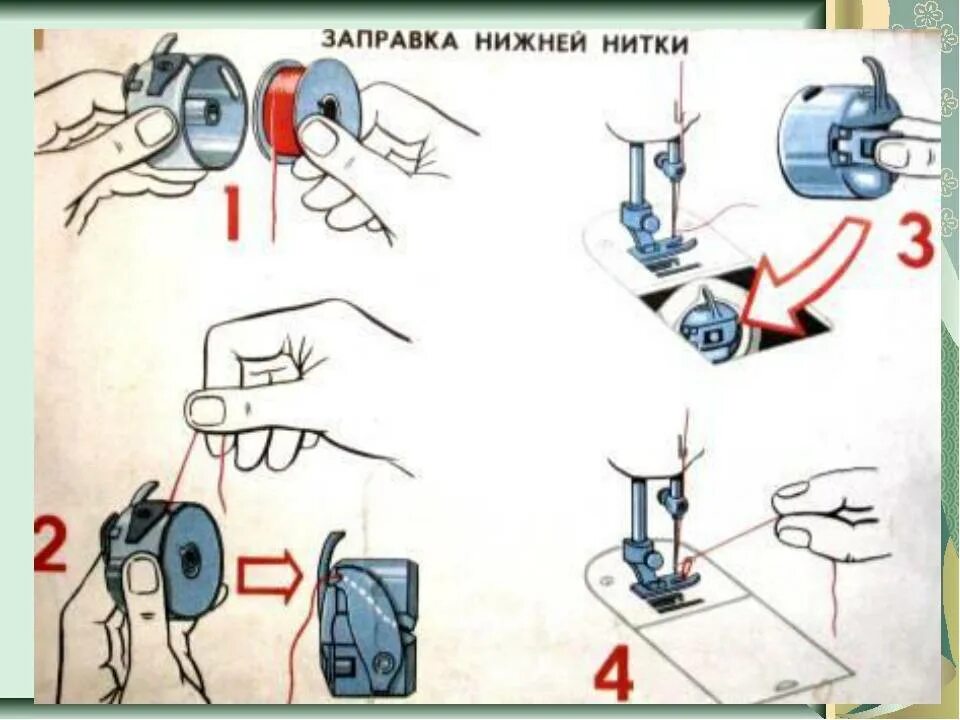 ЗАПРАВКА НИЖНЕЙ НИТКИ

1

3

2

4