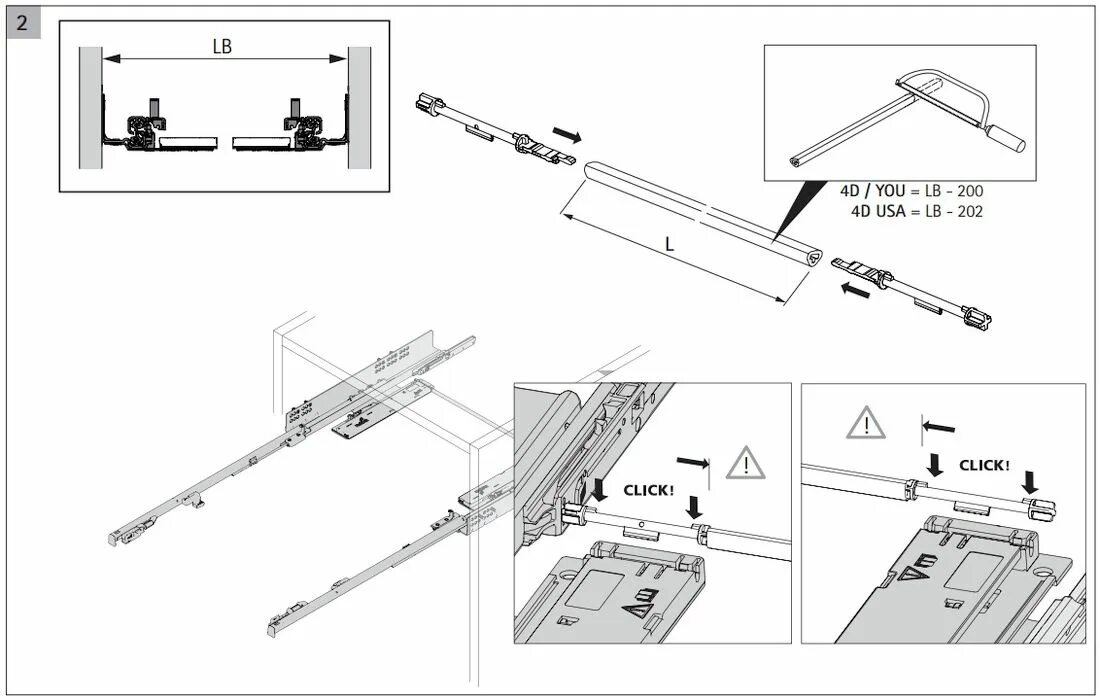 2

LB

L

4D / YOU = LB - 200
4D USA = LB - 202

CLICK!

CLICK!