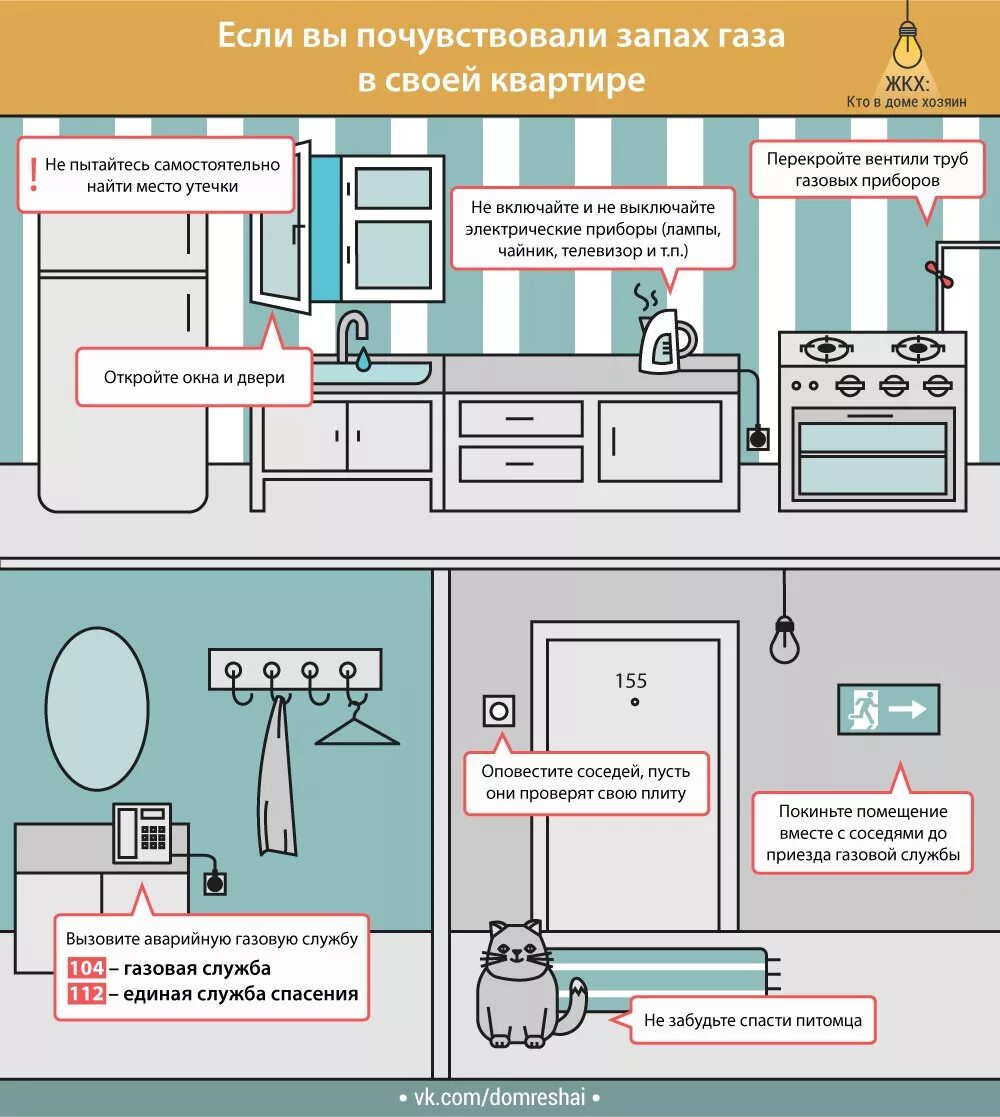 Если вы почувствовали запах газа в своей квартире

ЖКХ:
Кто в доме хозяин

! Не пытайтесь самостоятельно найти место утечки

Не включайте и не выключайте электрические приборы (лампы, чайник, телевизор и т.п.)

Перекройте вентили труб газовых приборов

Откройте окна и двери

155

Оповестите соседей, пусть они проверят свою плиту

Покиньте помещение вместе с соседями до приезда газовой службы

Вызовите аварийную газовую службу
104 – газовая служба
112 – единая служба спасения

Не забудьте спасти питомца

• vk.com/domreshai •