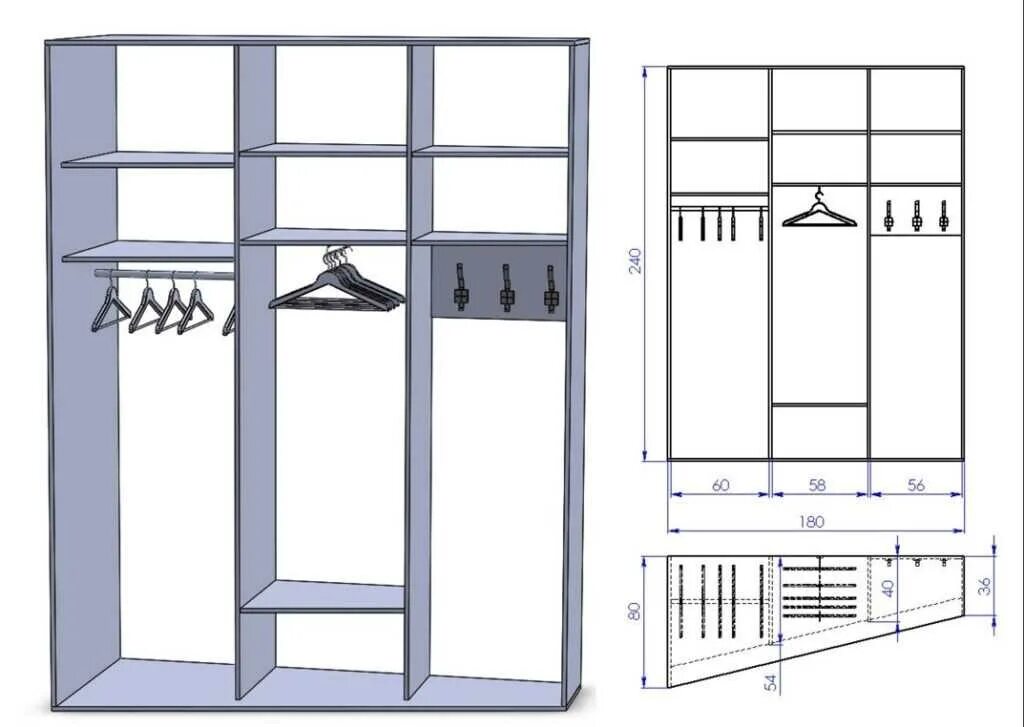 240

60
58
56
180

80
54
40
36