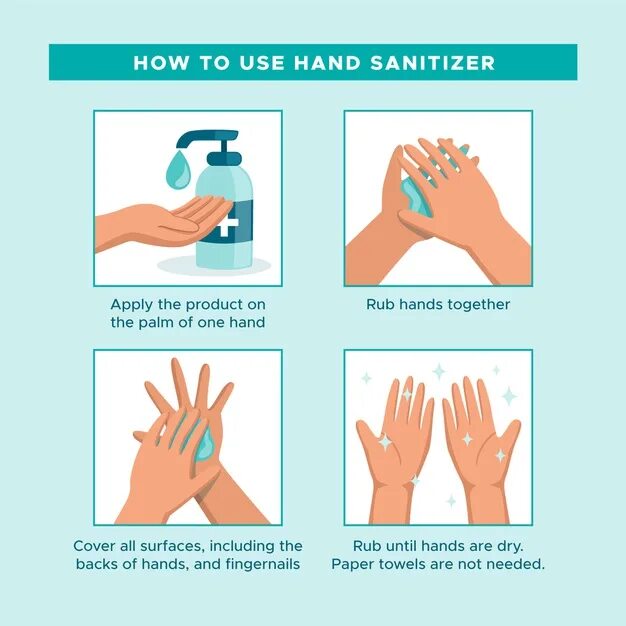 HOW TO USE HAND SANITIZER

Apply the product on the palm of one hand

Rub hands together

Cover all surfaces, including the backs of hands, and fingernails

Rub until hands are dry. Paper towels are not needed.