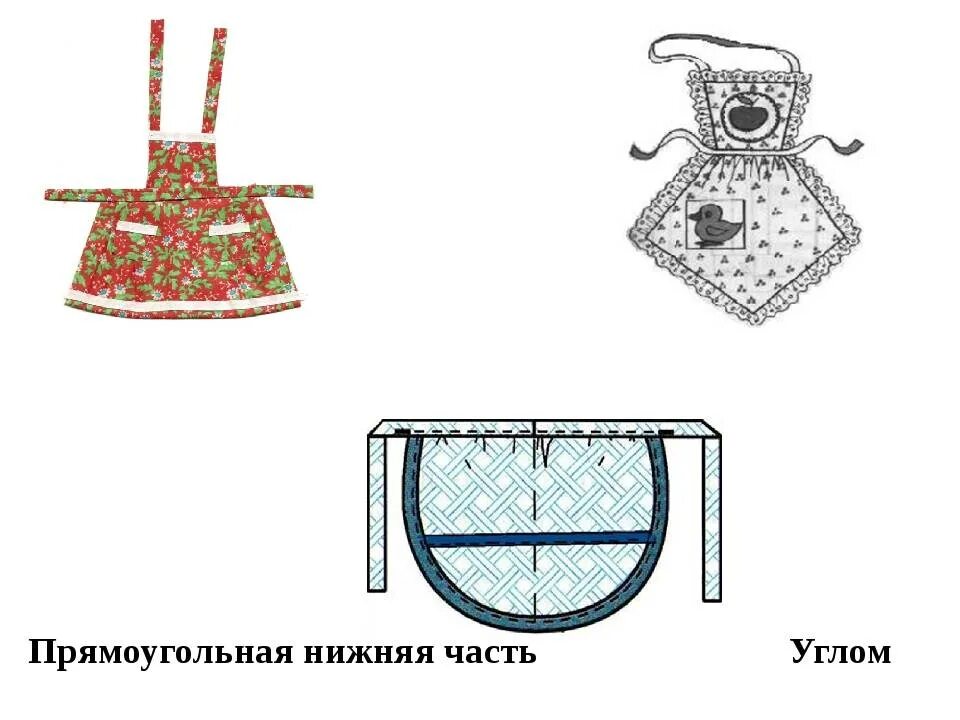 Прямоугольная нижняя часть

Углом