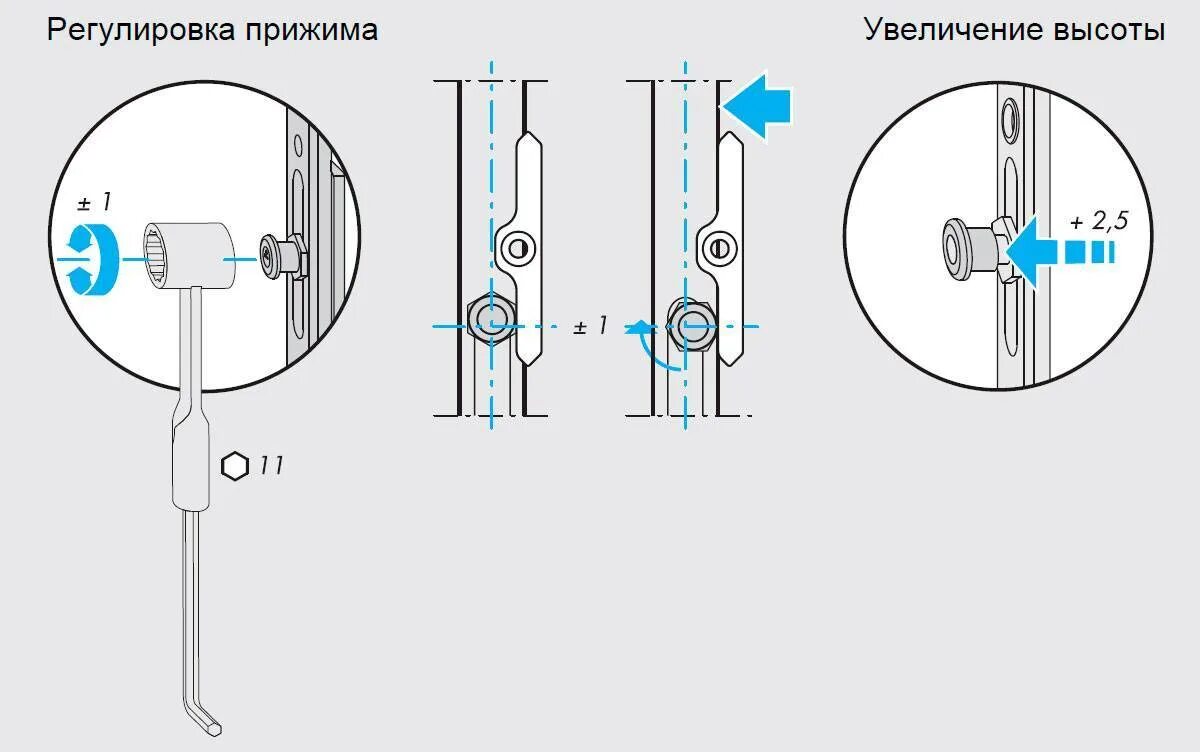 Регулировка прижима

Увеличение высоты

± 1

± 1

+ 2,5

11