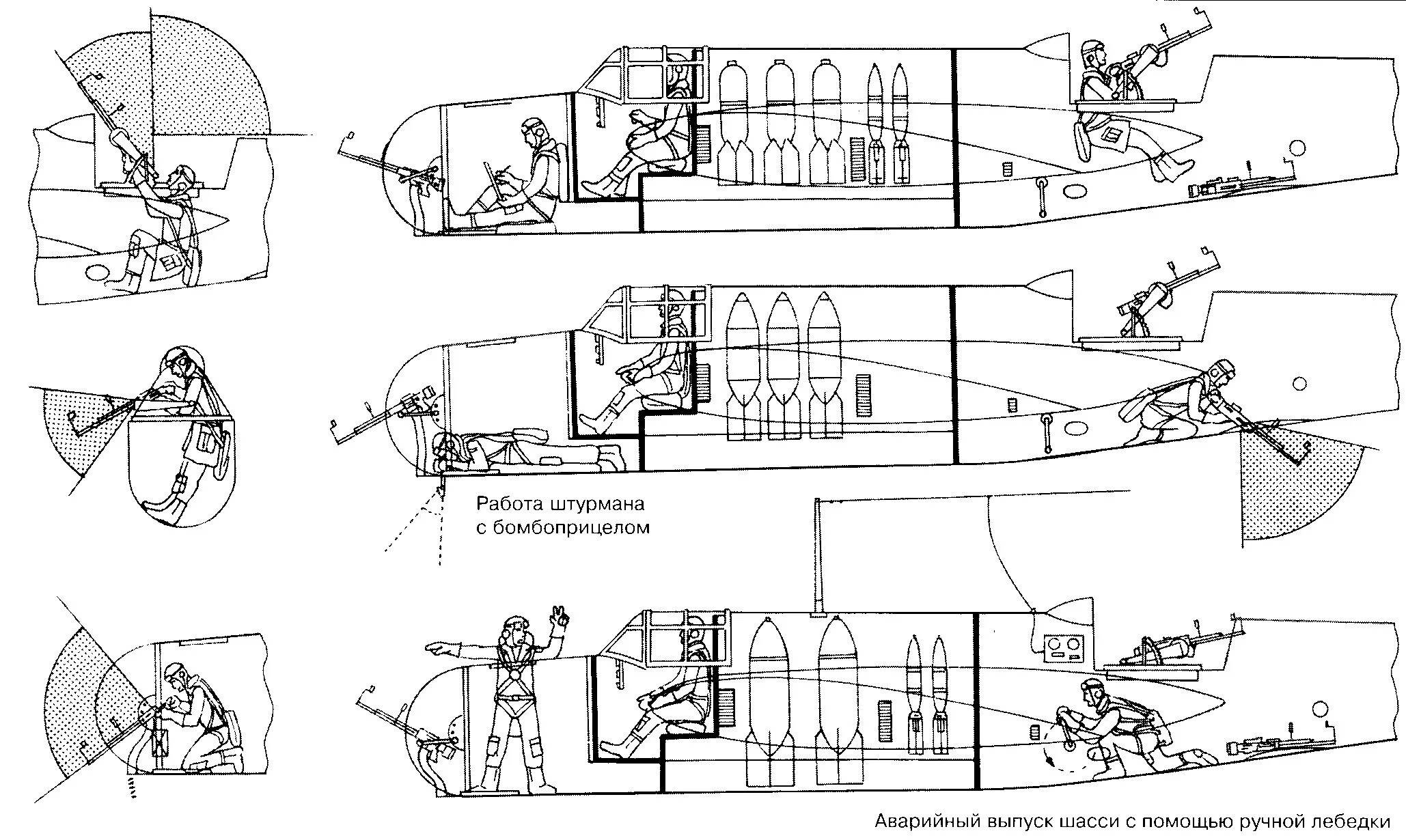 Работа штурмана с бомбоприцелом

Аварийный выпуск шасси с помощью ручной лебедки