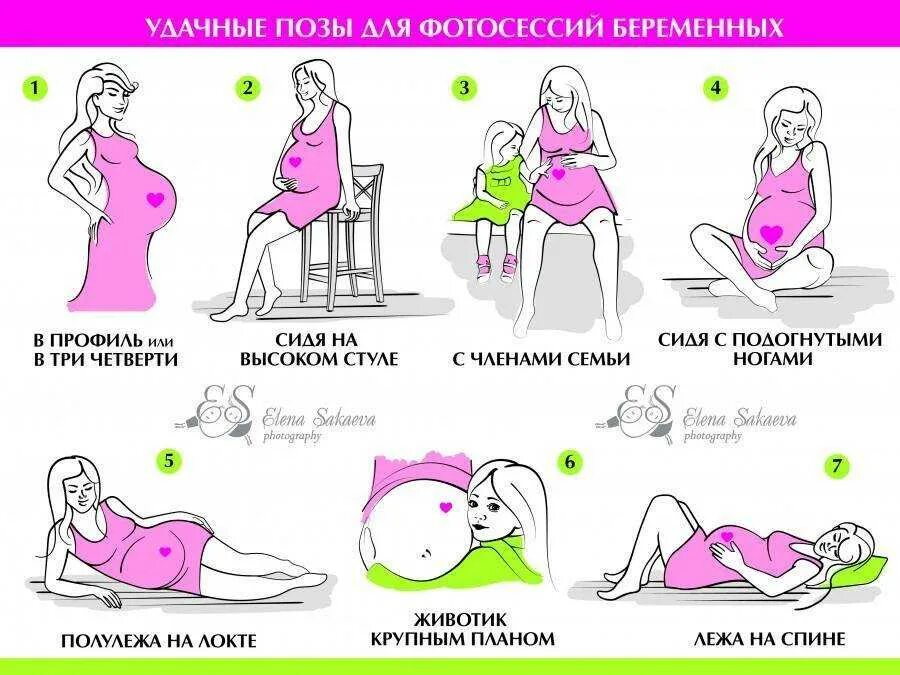 УДАЧНЫЕ ПОЗЫ ДЛЯ ФОТОСЕССИЙ БЕРЕМЕННЫХ

1

В ПРОФИЛЬ или В ТРИ ЧЕТВЕРТИ

2

СИДЯ НА ВЫСОКОМ СТУЛЕ

3

С ЧЛЕНАМИ СЕМЬИ

4

СИДЯ С ПОДОГНУТЫМИ НОГАМИ

ES Elena Sakaeva photography

ES Elena Sakaeva photography

5

ПОЛУЛЕЖА НА ЛОКТЕ

6

ЖИВОТИК КРУПНЫМ ПЛАНОМ

7

ЛЕЖА НА СПИНЕ