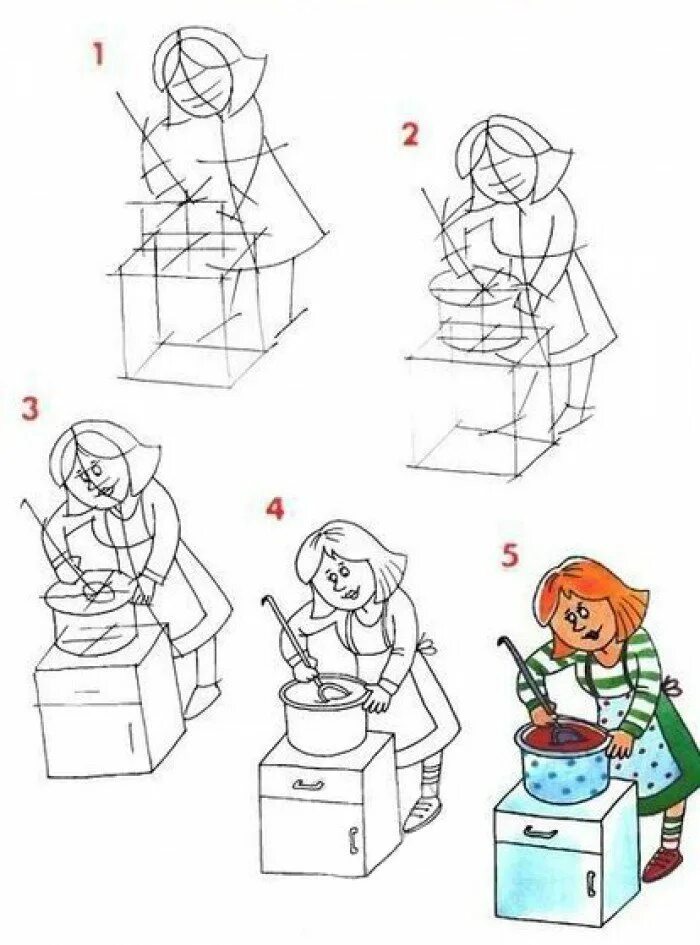 1

2

3

4

5