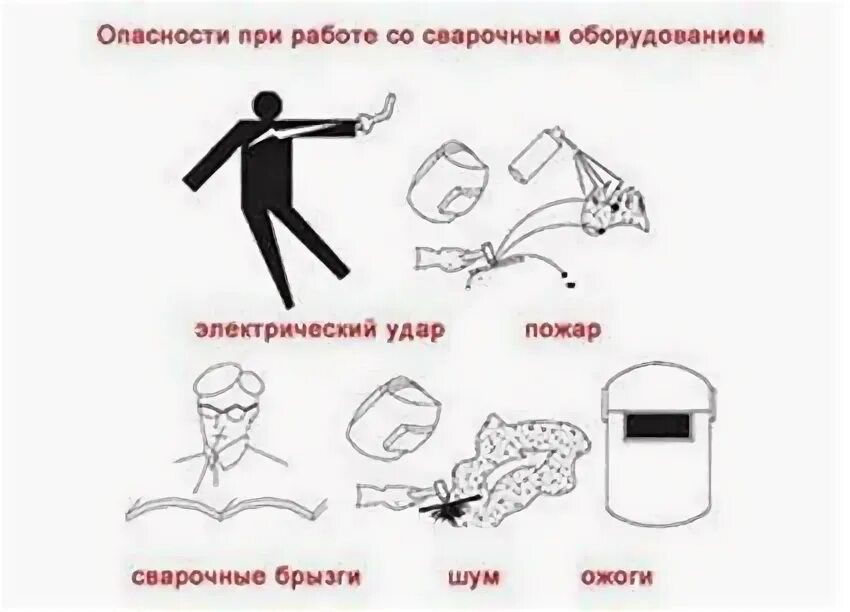 Опасности при работе со сварочным оборудованием

электрический удар

пожар

сварочные брызги

шум

ожоги