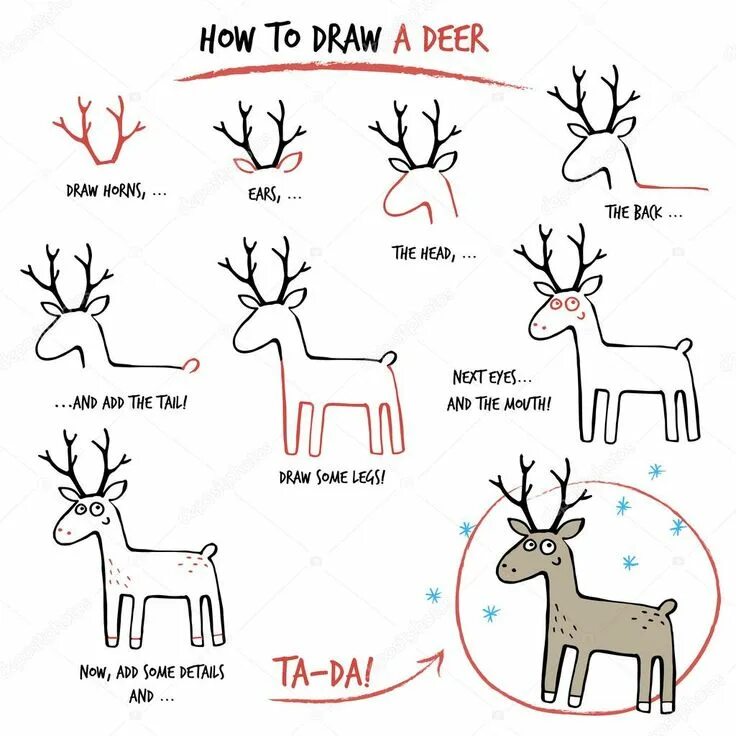 HOW TO DRAW A DEER

DRAW HORNS, ...

EARS, ...

THE HEAD, ...

THE BACK ...

...AND ADD THE TAIL!

DRAW SOME LEGS!

NEXT EYES... AND THE MOUTH!

NOW, ADD SOME DETAILS AND ...

TA-DA!