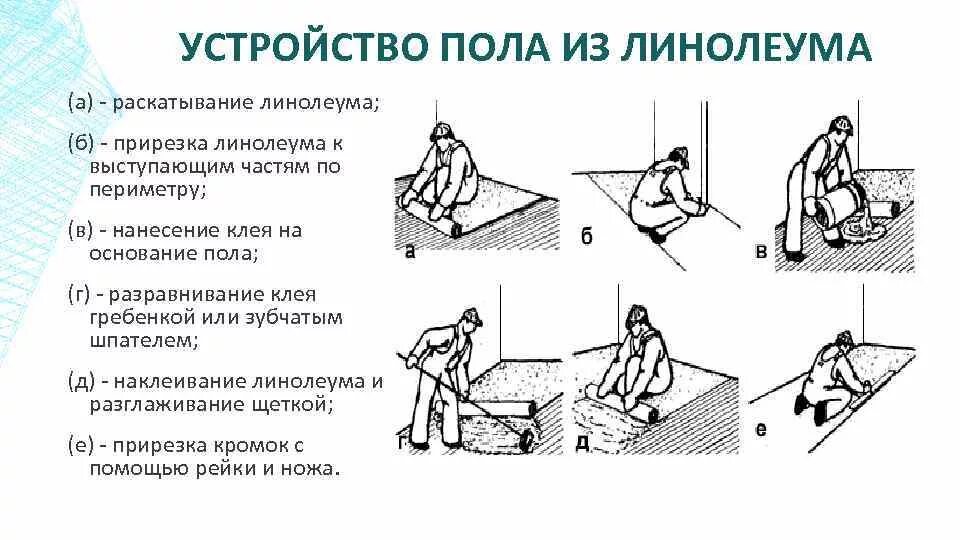 УСТРОЙСТВО ПОЛА ИЗ ЛИНОЛЕУМА

(а) - раскатывание линолеума;

(б) - прирезка линолеума к выступающим частям по периметру;

(в) - нанесение клея на основание пола;

(г) - разравнивание клея гребенкой или зубчатым шпателем;

(д) - наклеивание линолеума и разглаживание щеткой;

(е) - прирезка кромок с помощью рейки и ножа.

а

б

в

г

д

е