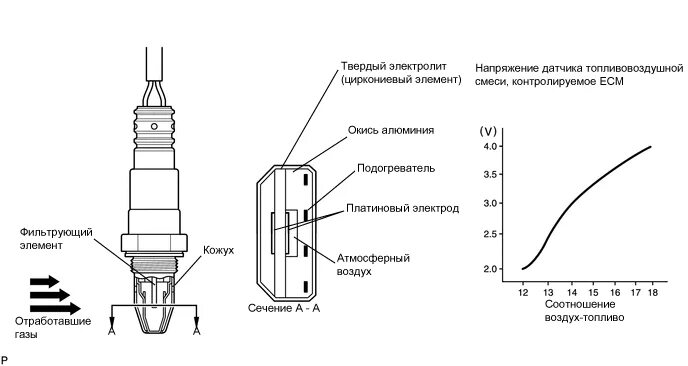 Фильтрующий элемент

Кожух

Отработавшие газы

A

A

Твердый электролит (циркониевый элемент)

Окись алюминия

Подогреватель

Платиновый электрод

Атмосферный воздух

Сечение A - A

Напряжение датчика топливовоздушной смеси, контролируемое ECM

(V)

4.0

3.5

3.0

2.5

2.0

12 13 14 15 16 17 18

Соотношение воздух-топливо

P