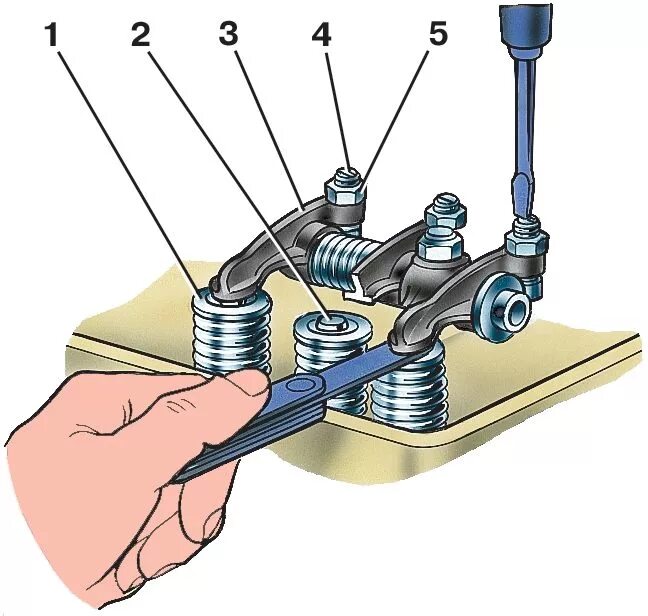 1 2 3 4 5