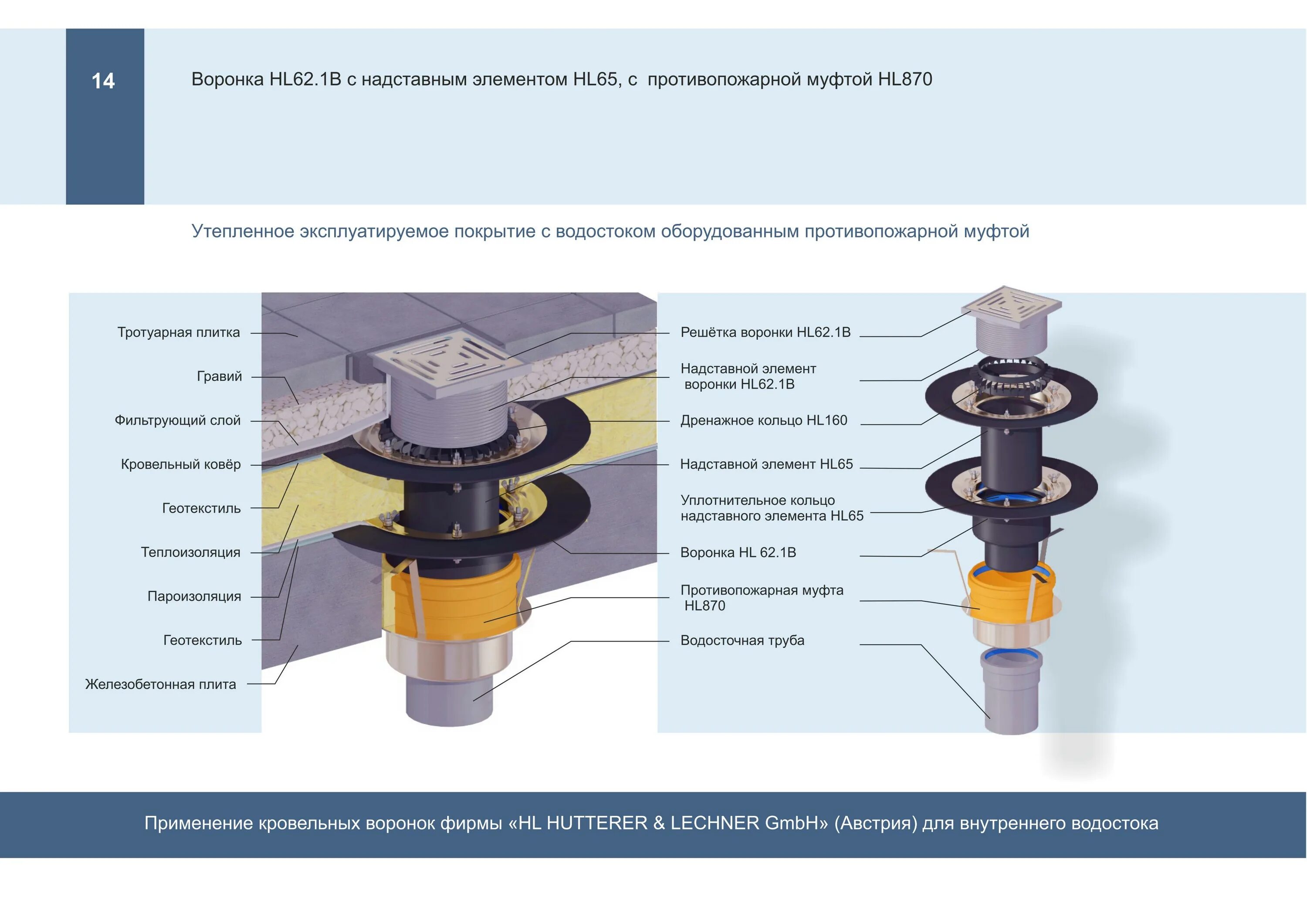 14

Воронка HL62.1B с надставным элементом HL65, с противопожарной муфтой HL870

Утепленное эксплуатируемое покрытие с водостоком оборудованным противопожарной муфтой

Тротуарная плитка
Гравий
Фильтрующий слой
Кровельный ковёр
Геотекстиль
Теплоизоляция
Пароизоляция
Геотекстиль
Железобетонная плита

Решётка воронки HL62.1B
Надставной элемент воронки HL62.1B
Дренажное кольцо HL160
Надставной элемент HL65
Уплотнительное кольцо надставного элемента HL65
Воронка HL 62.1B
Противопожарная муфта HL870
Водосточная труба

Применение кровельных воронок фирмы «HL HUTTERER & LECHNER GmbH» (Австрия) для внутреннего водостока