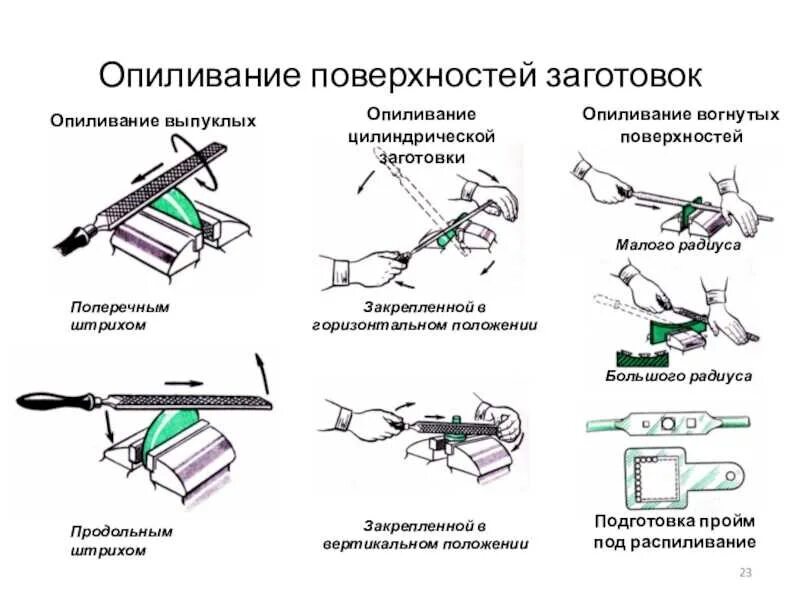 Опиливание поверхностей заготовок

Опиливание выпуклых

Поперечным штрихом

Продольным штрихом

Опиливание цилиндрической заготовки

Закрепленной в горизонтальном положении

Закрепленной в вертикальном положении

Опиливание вогнутых поверхностей

Малого радиуса

Большого радиуса

Подготовка пройм под распиливание

23