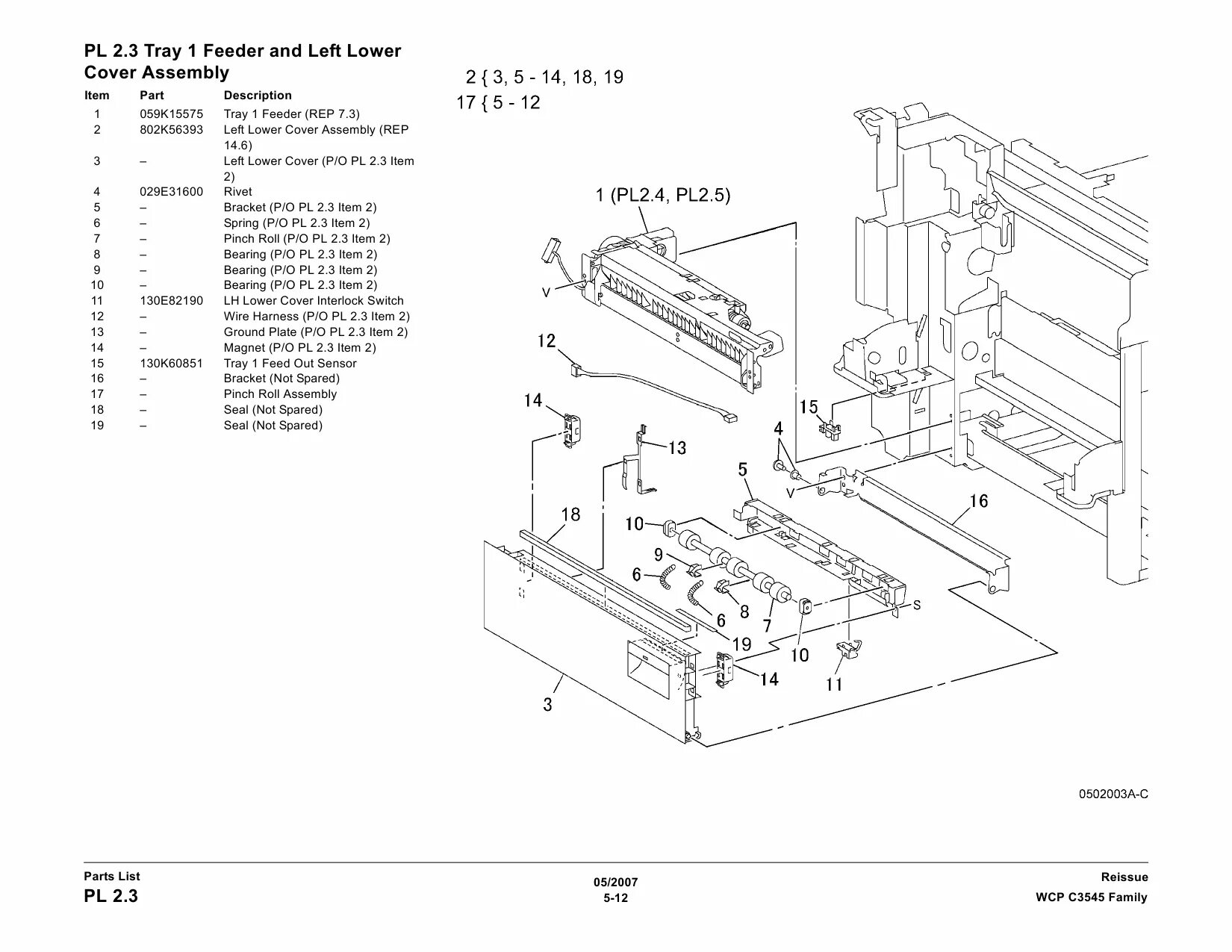 PL 2.3 Tray 1 Feeder and Left Lower Cover Assembly

| Item | Part | Description |
|---|---|---|
| 1 | 059K15575 | Tray 1 Feeder (REP 7.3) |
| 2 | 802K56393 | Left Lower Cover Assembly (REP 14.6) |
| 3 | – | Left Lower Cover (P/O PL 2.3 Item 2) |
| 4 | 029E31600 | Rivet |
| 5 | – | Bracket (P/O PL 2.3 Item 2) |
| 6 | – | Spring (P/O PL 2.3 Item 2) |
| 7 | – | Pinch Roll (P/O PL 2.3 Item 2) |
| 8 | – | Bearing (P/O PL 2.3 Item 2) |
| 9 | – | Bearing (P/O PL 2.3 Item 2) |
| 10 | – | Bearing (P/O PL 2.3 Item 2) |
| 11 | 130E82190 | LH Lower Cover Interlock Switch |
| 12 | – | Wire Harness (P/O PL 2.3 Item 2) |
| 13 | – | Ground Plate (P/O PL 2.3 Item 2) |
| 14 | – | Magnet (P/O PL 2.3 Item 2) |
| 15 | 130K60851 | Tray 1 Feed Out Sensor |
| 16 | – | Bracket (Not Spared) |
| 17 | – | Pinch Roll Assembly |
| 18 | – | Seal (Not Spared) |
| 19 | – | Seal (Not Spared) |

2 { 3, 5 - 14, 18, 19
17 { 5 - 12

1 (PL2.4, PL2.5)
V
12
14
13
15
4
5
V
16
18
10
9
6
6
8
7
S
19
10
14
11
3

0502003A-C

Parts List
PL 2.3

05/2007
5-12

Reissue
WCP C3545 Family