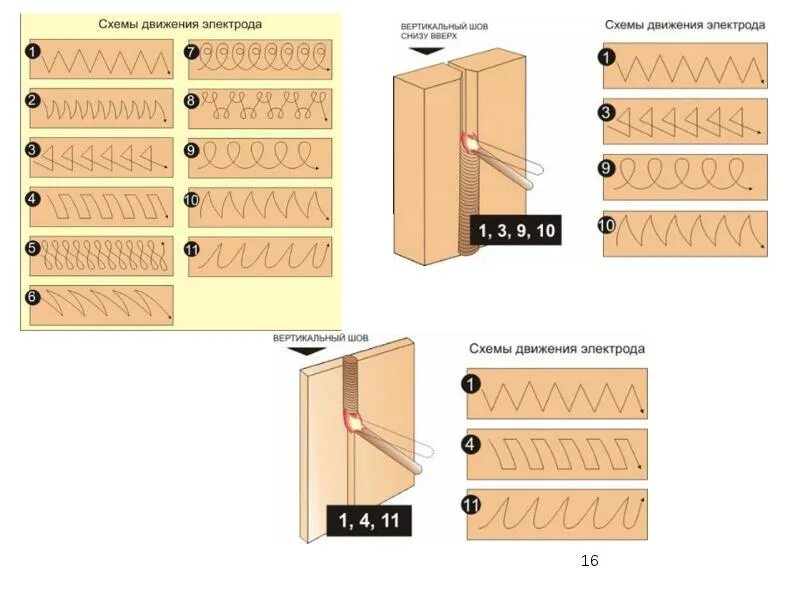 Схемы движения электрода

1
2
3
4
5
6
7
8
9
10
11

ВЕРТИКАЛЬНЫЙ ШОВ СНИЗУ ВВЕРХ

1, 3, 9, 10

Схемы движения электрода

1
3
9
10

ВЕРТИКАЛЬНЫЙ ШОВ

1, 4, 11

Схемы движения электрода

1
4
11

16