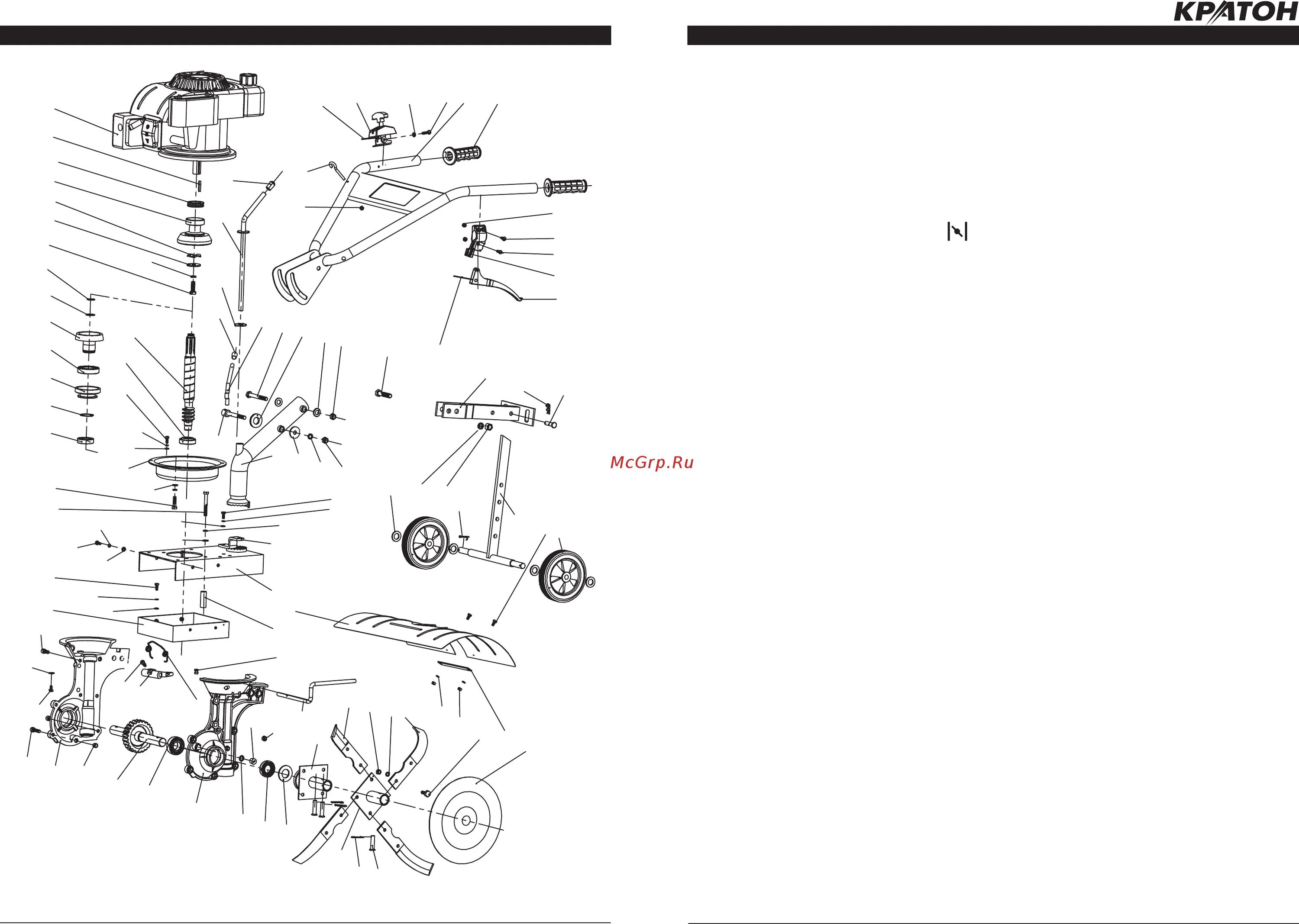 КРАТОН

McGrp.Ru