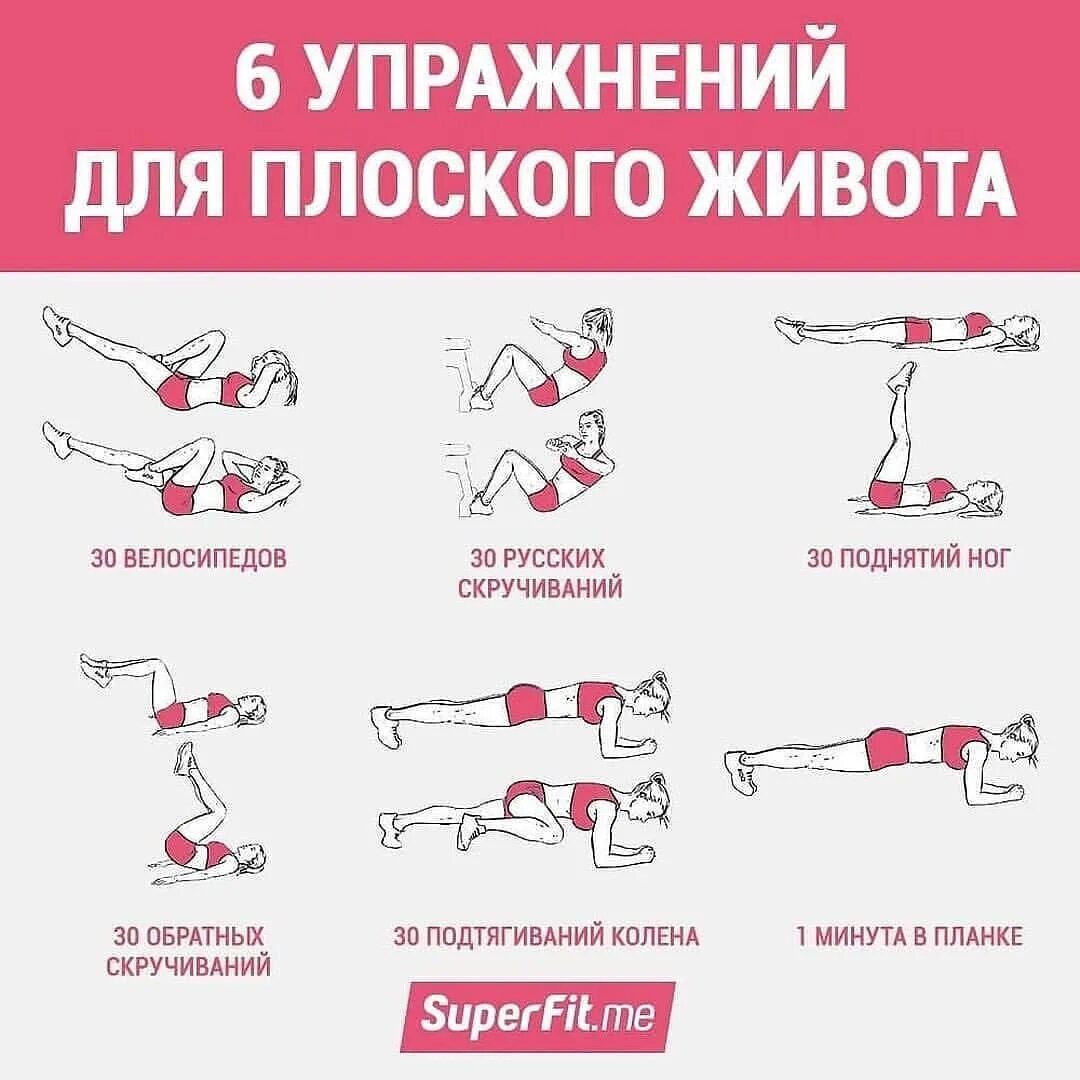 6 УПРАЖНЕНИЙ ДЛЯ ПЛОСКОГО ЖИВОТА

30 ВЕЛОСИПЕДОВ

30 РУССКИХ СКРУЧИВАНИЙ

30 ПОДНЯТИЙ НОГ

30 ОБРАТНЫХ СКРУЧИВАНИЙ

30 ПОДТЯГИВАНИЙ КОЛЕНА

1 МИНУТА В ПЛАНКЕ

SuperFit.me