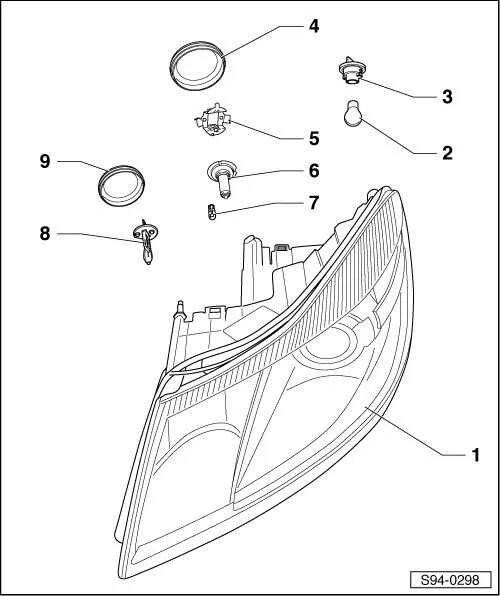 4
3
5
2
9
6
7
8
1
S94-0298