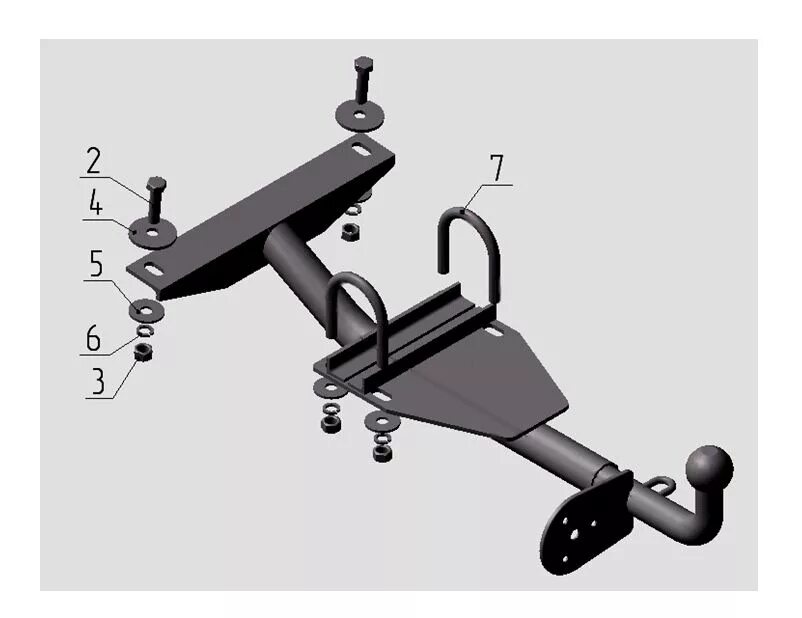 2
4
5
6
3
7