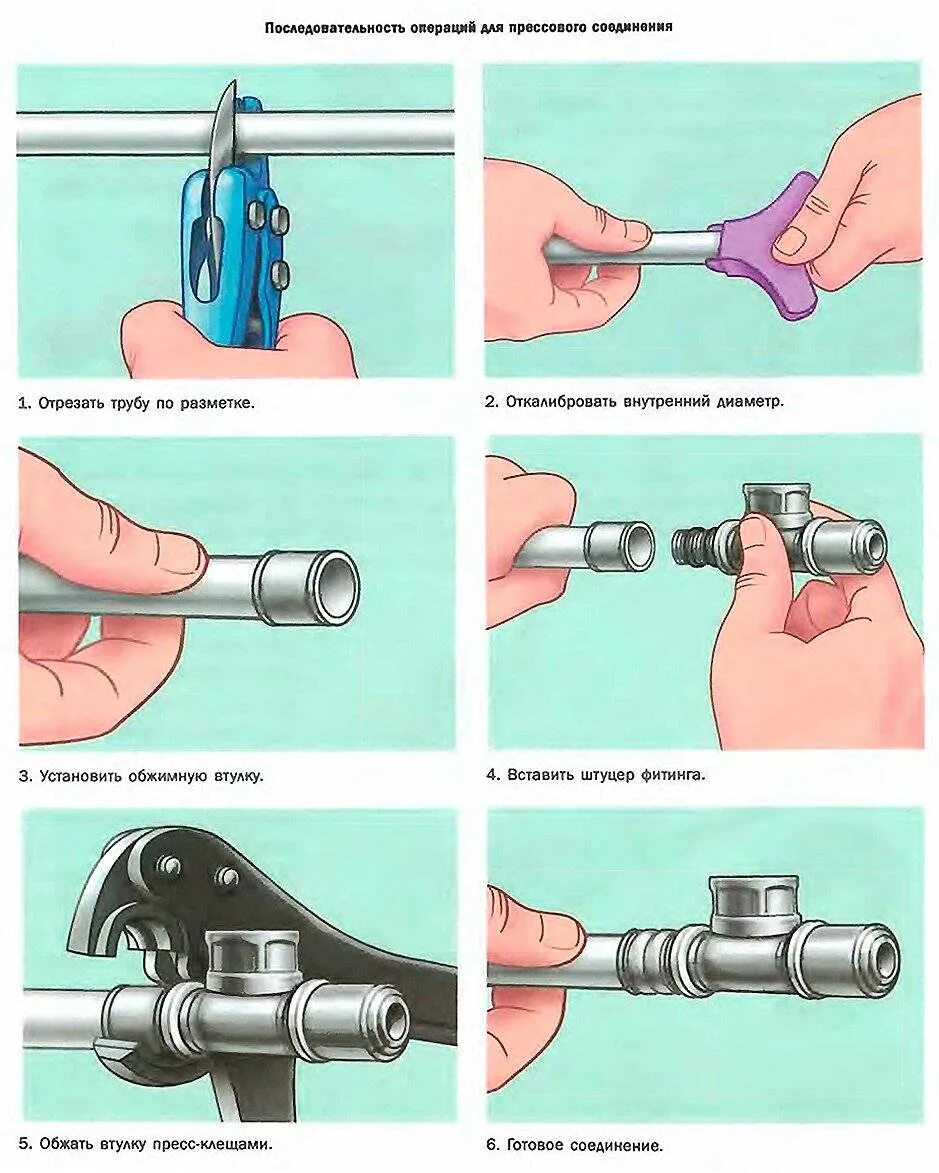 Последовательность операций для прессового соединения

1. Отрезать трубу по разметке.

2. Откалибровать внутренний диаметр.

3. Установить обжимную втулку.

4. Вставить штуцер фитинга.

5. Обжать втулку пресс-клещами.

6. Готовое соединение.