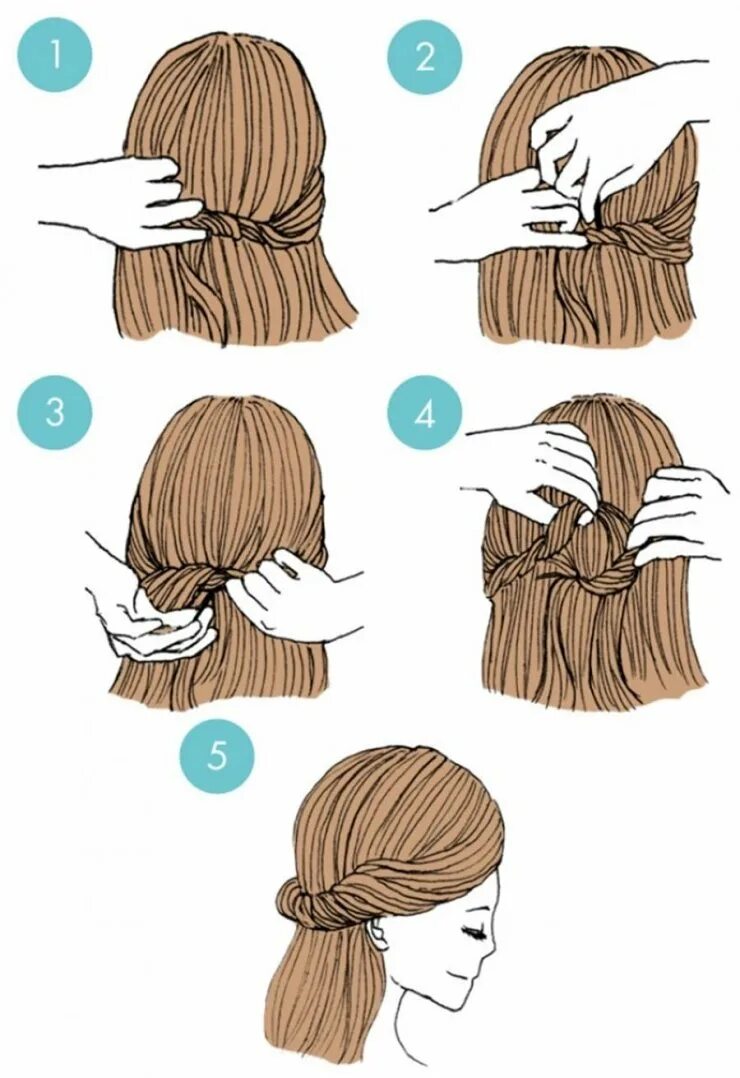 1

2

3

4

5