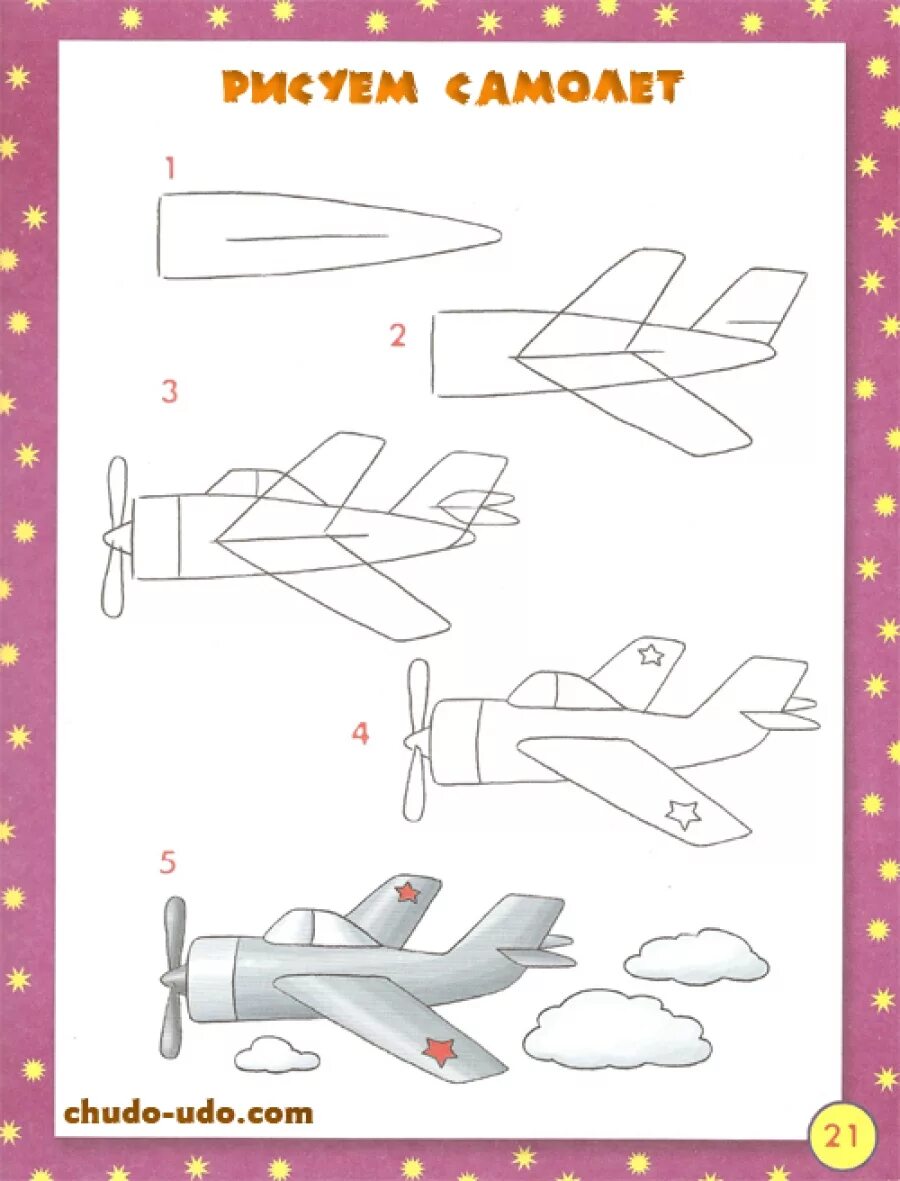 РИСУЕМ САМОЛЕТ

1

2

3

4

5

chudo-udo.com

21