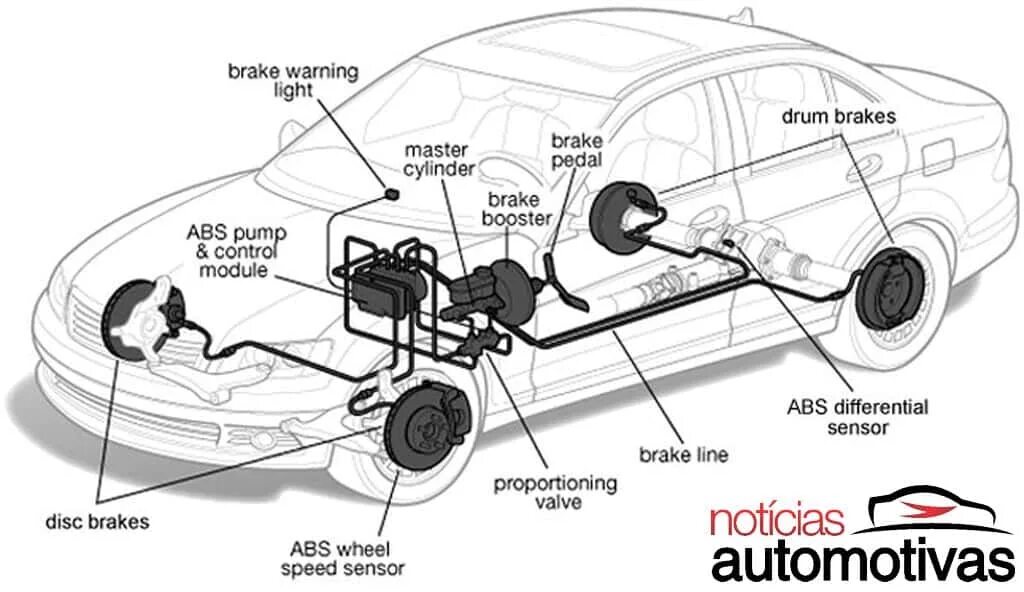 brake warning light

master cylinder

brake pedal

drum brakes

brake booster

ABS pump & control module

ABS differential sensor

brake line

proportioning valve

disc brakes

ABS wheel speed sensor

notícias automotivas