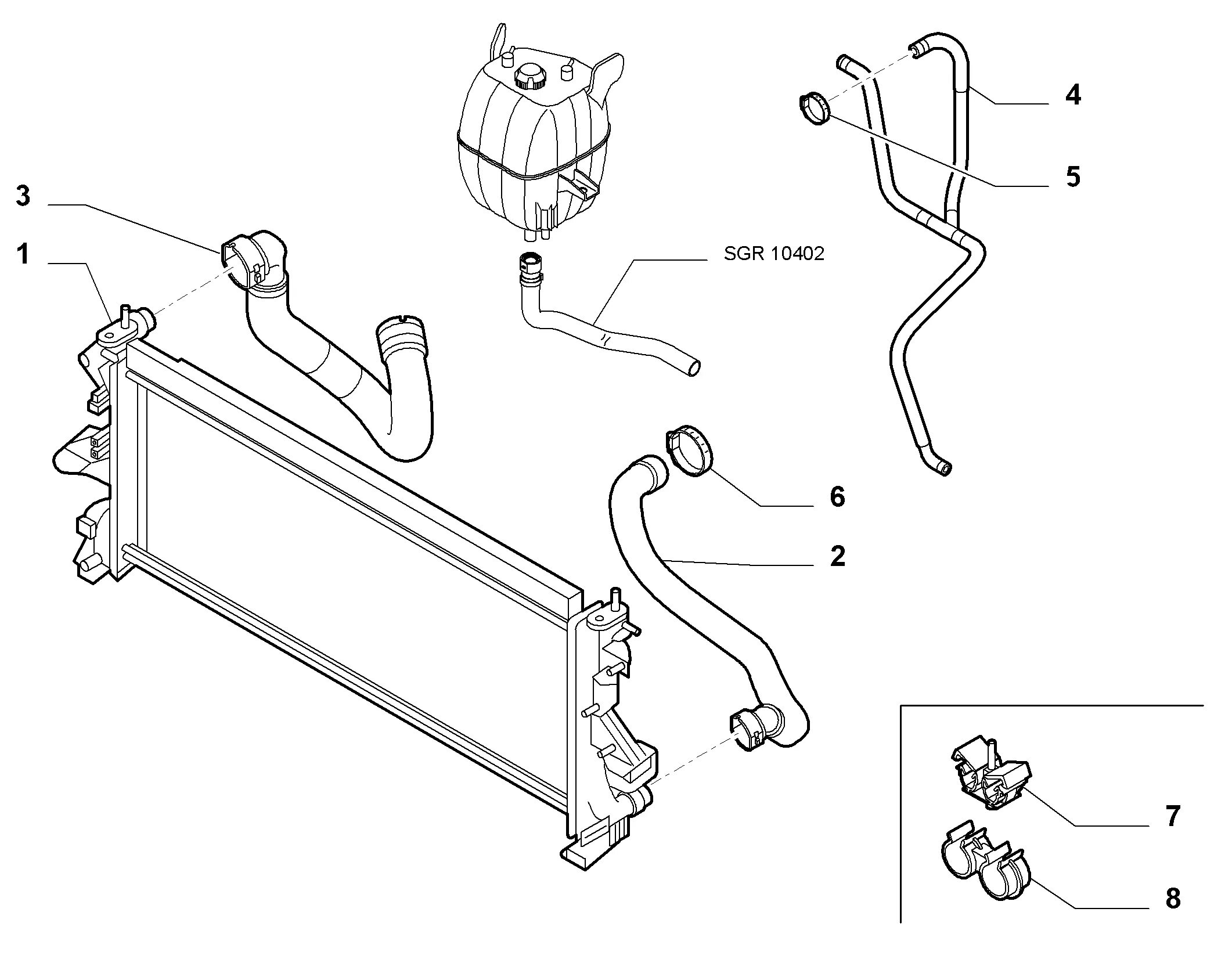 4
5
3
1
SGR 10402
6
2
7
8