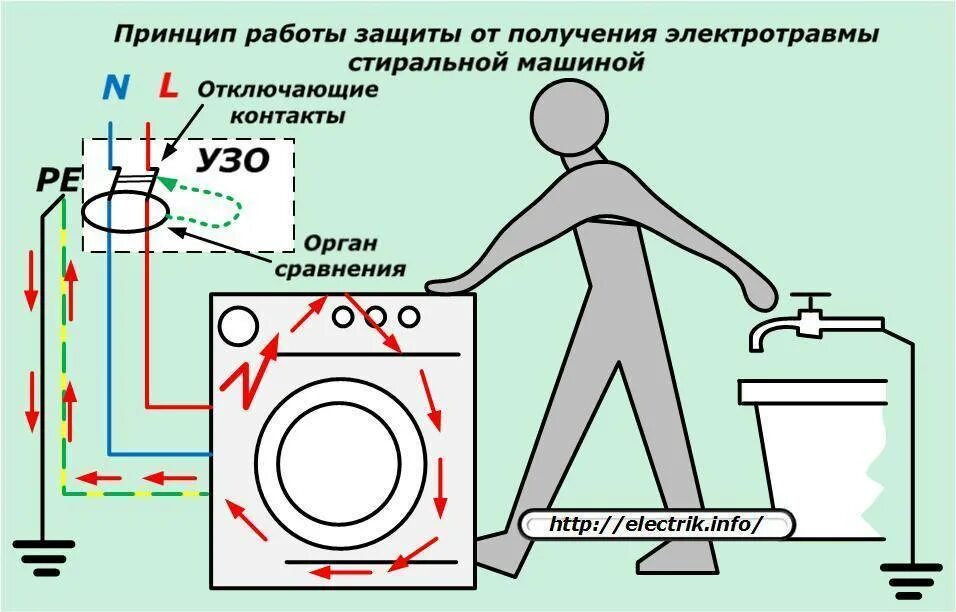 Принцип работы защиты от получения электротравмы стиральной машиной

N L

Отключающие контакты

УЗО

PE

Орган сравнения

http://electrik.info/