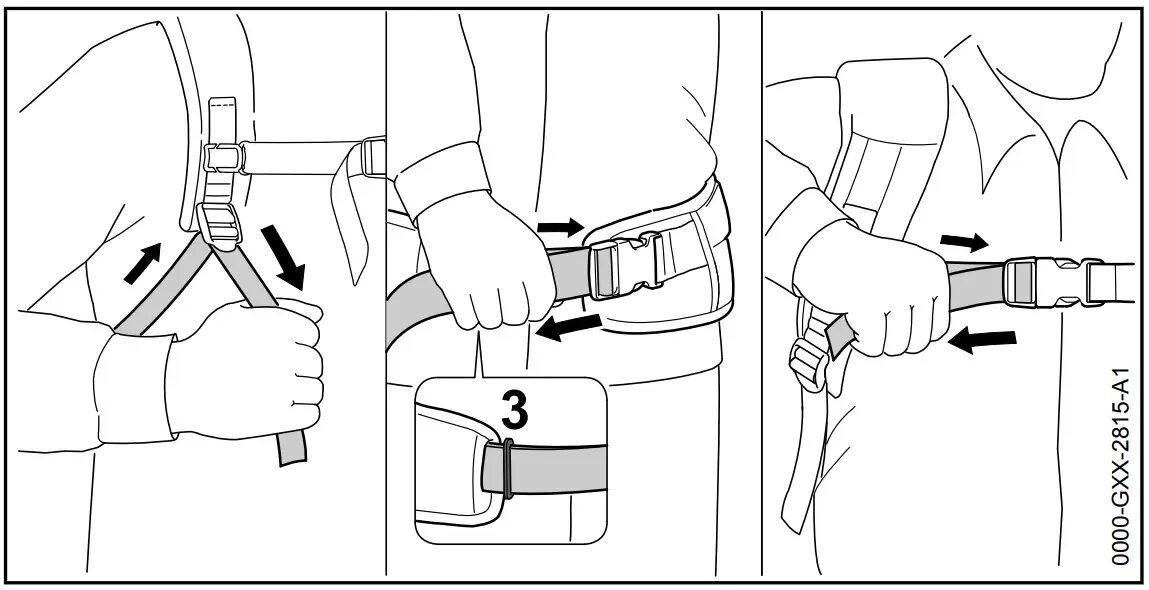 3

0000-GXX-2815-A1