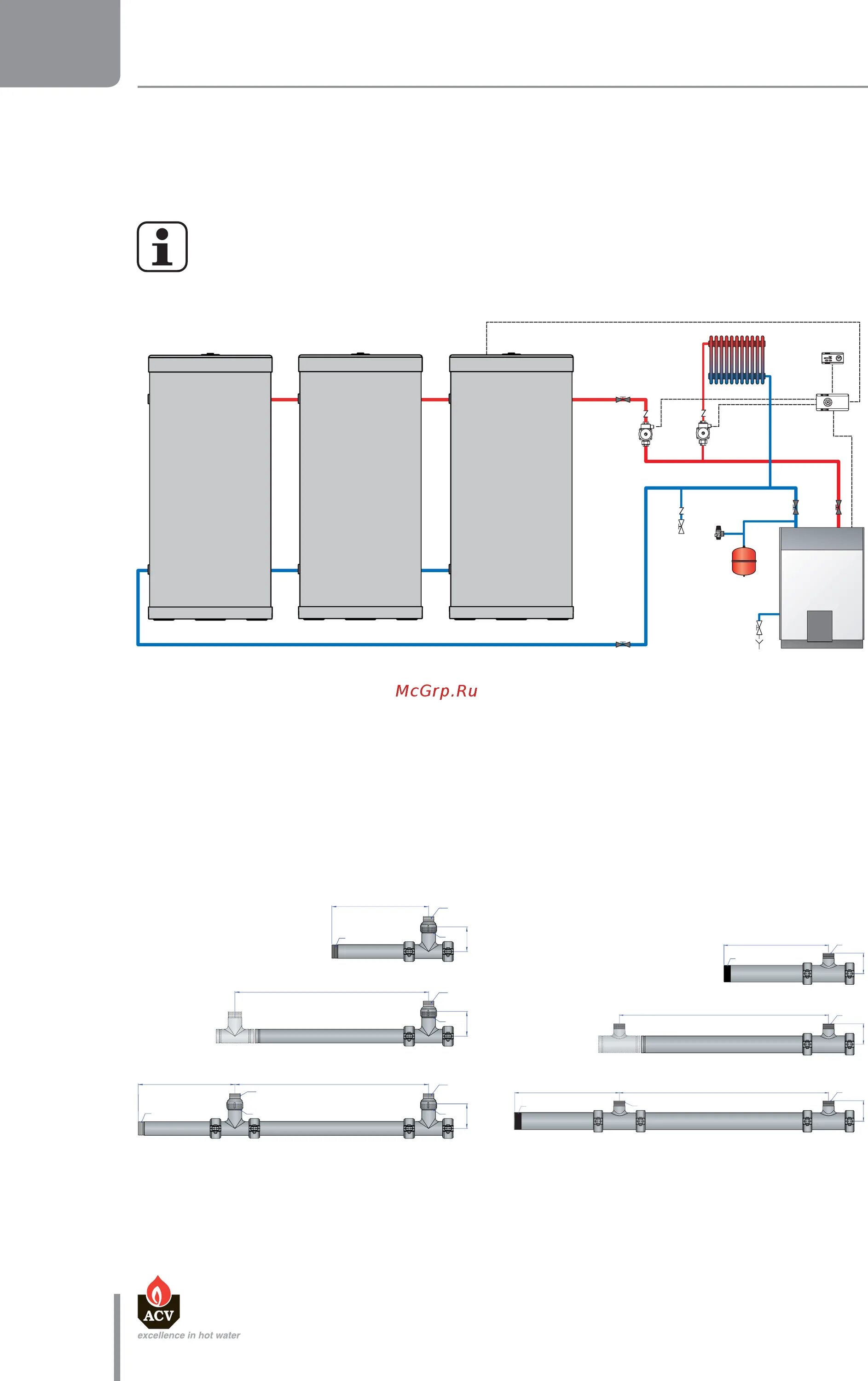 McGrp.Ru

ACV
excellence in hot water