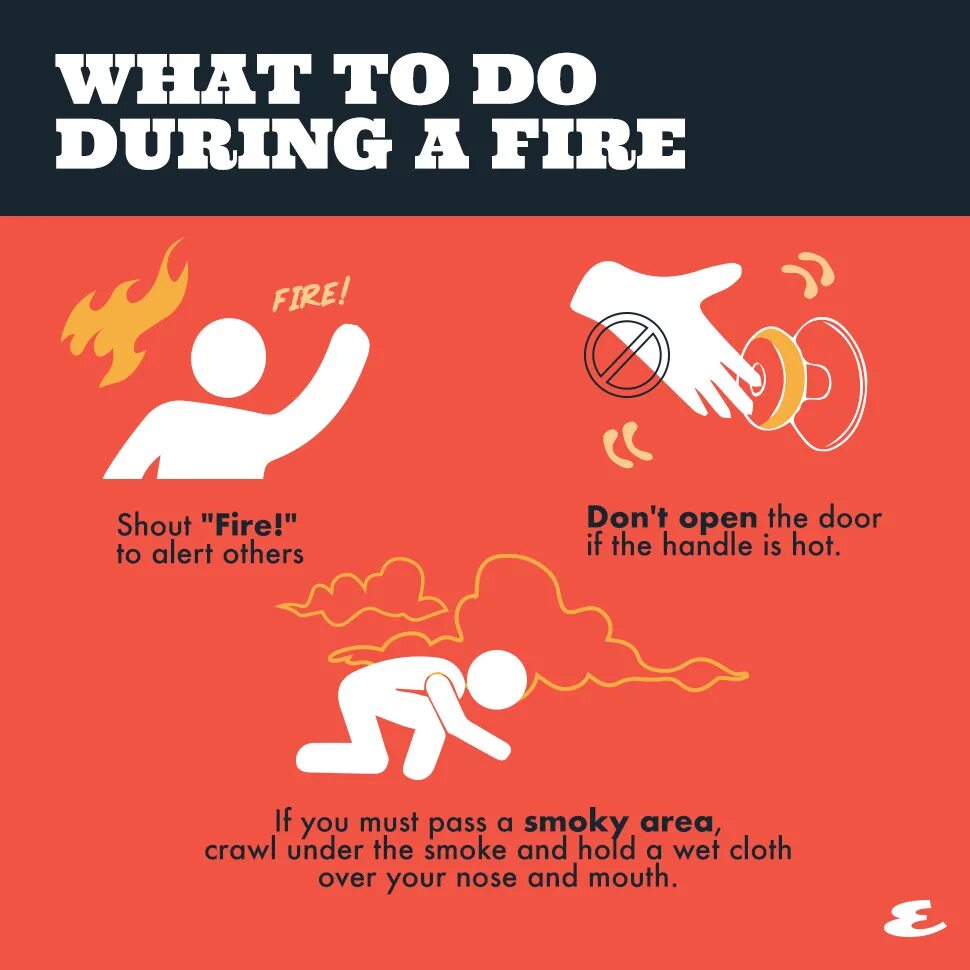 WHAT TO DO DURING A FIRE

FIRE!

Shout "Fire!" to alert others

Don't open the door if the handle is hot.

If you must pass a smoky area, crawl under the smoke and hold a wet cloth over your nose and mouth.

E