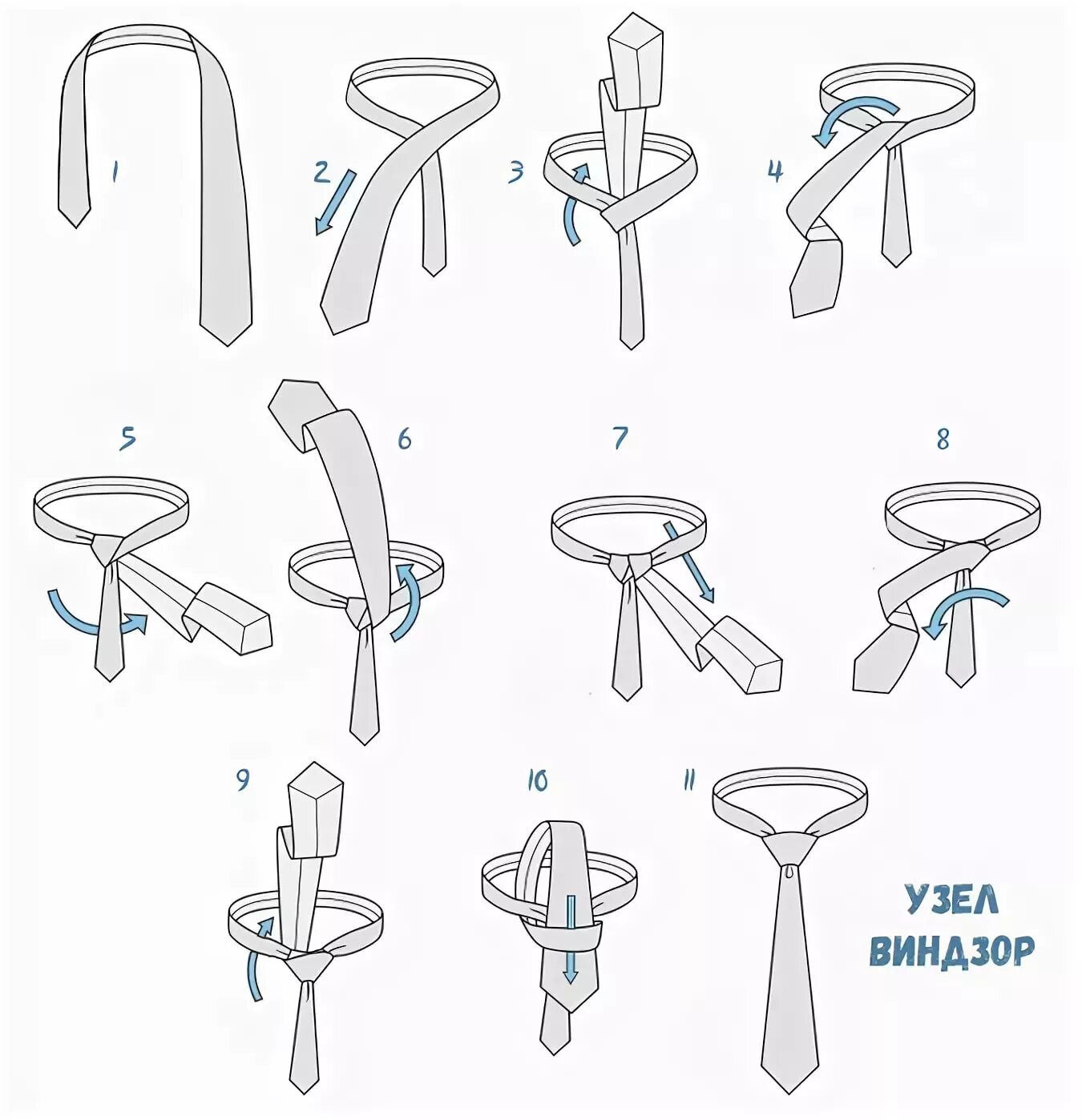 1
2
3
4
5
6
7
8
9
10
11
УЗЕЛ ВИНДЗОР