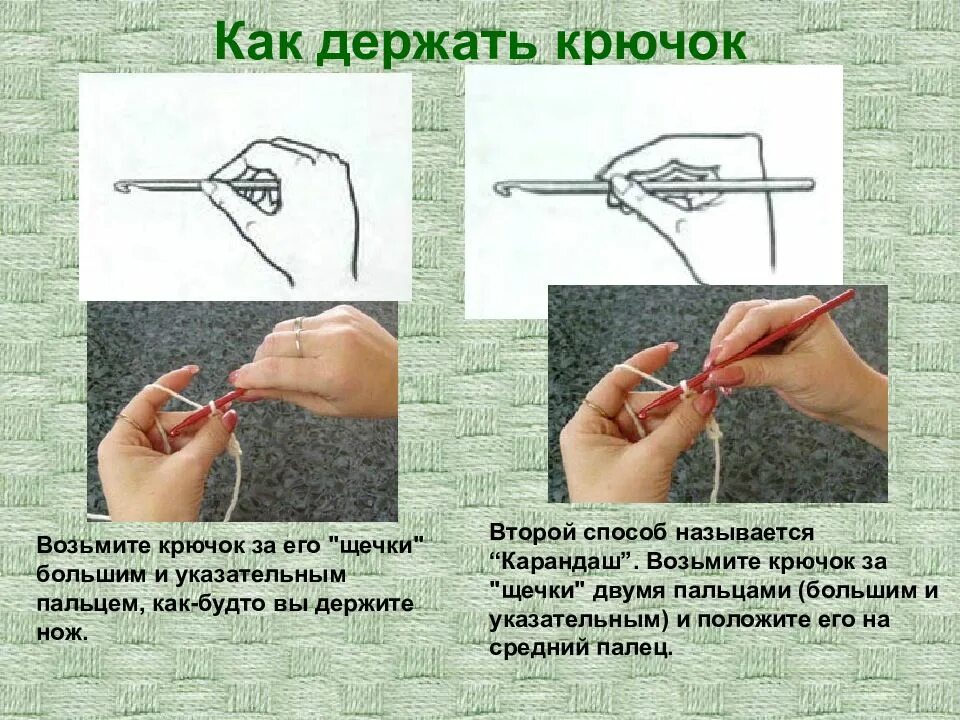 Как держать крючок

Возьмите крючок за его "щечки" большим и указательным пальцем, как-будто вы держите нож.

Второй способ называется “Карандаш”. Возьмите крючок за "щечки" двумя пальцами (большим и указательным) и положите его на средний палец.