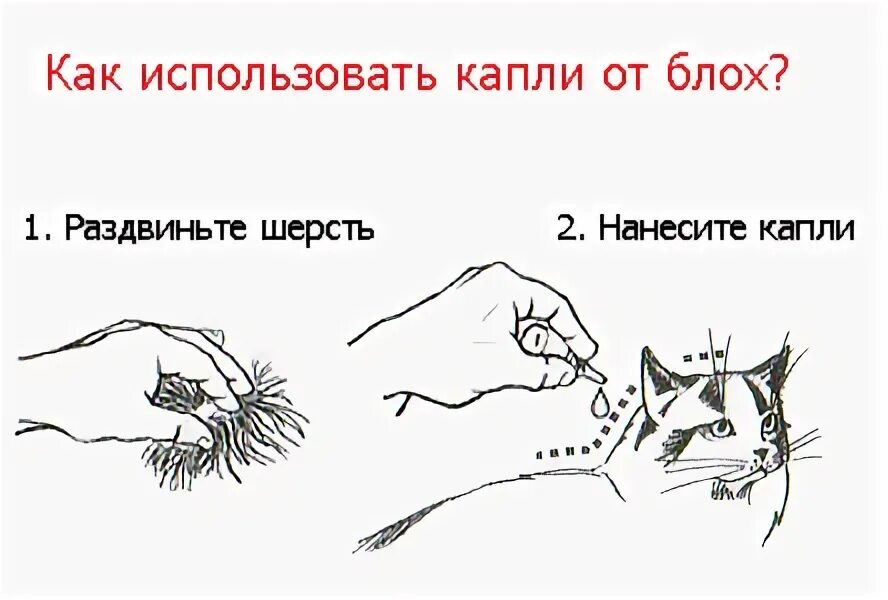 Как использовать капли от блох?

1. Раздвиньте шерсть

2. Нанесите капли