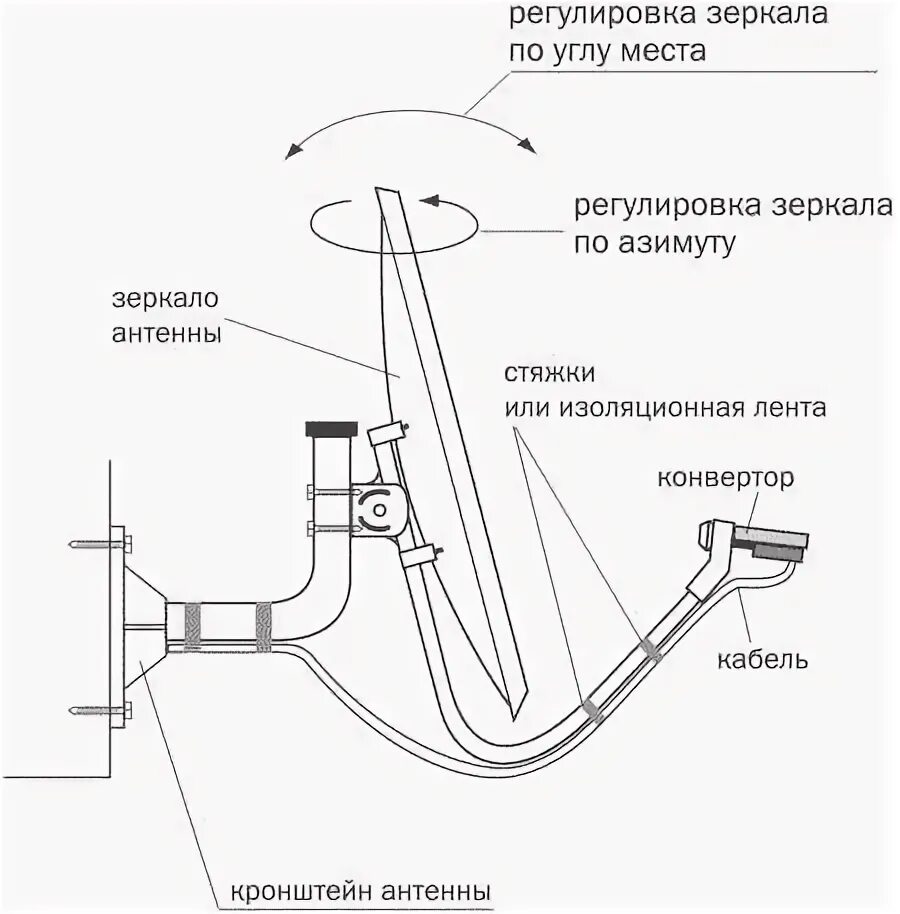 регулировка зеркала по углу места

регулировка зеркала по азимуту

зеркало антенны

стяжки или изоляционная лента

конвертор

кабель

кронштейн антенны