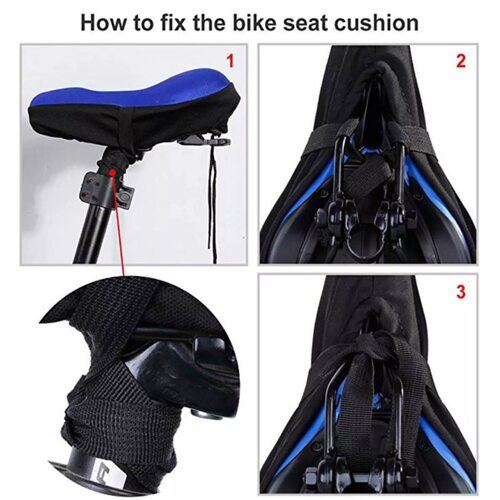 How to fix the bike seat cushion

1

2

3