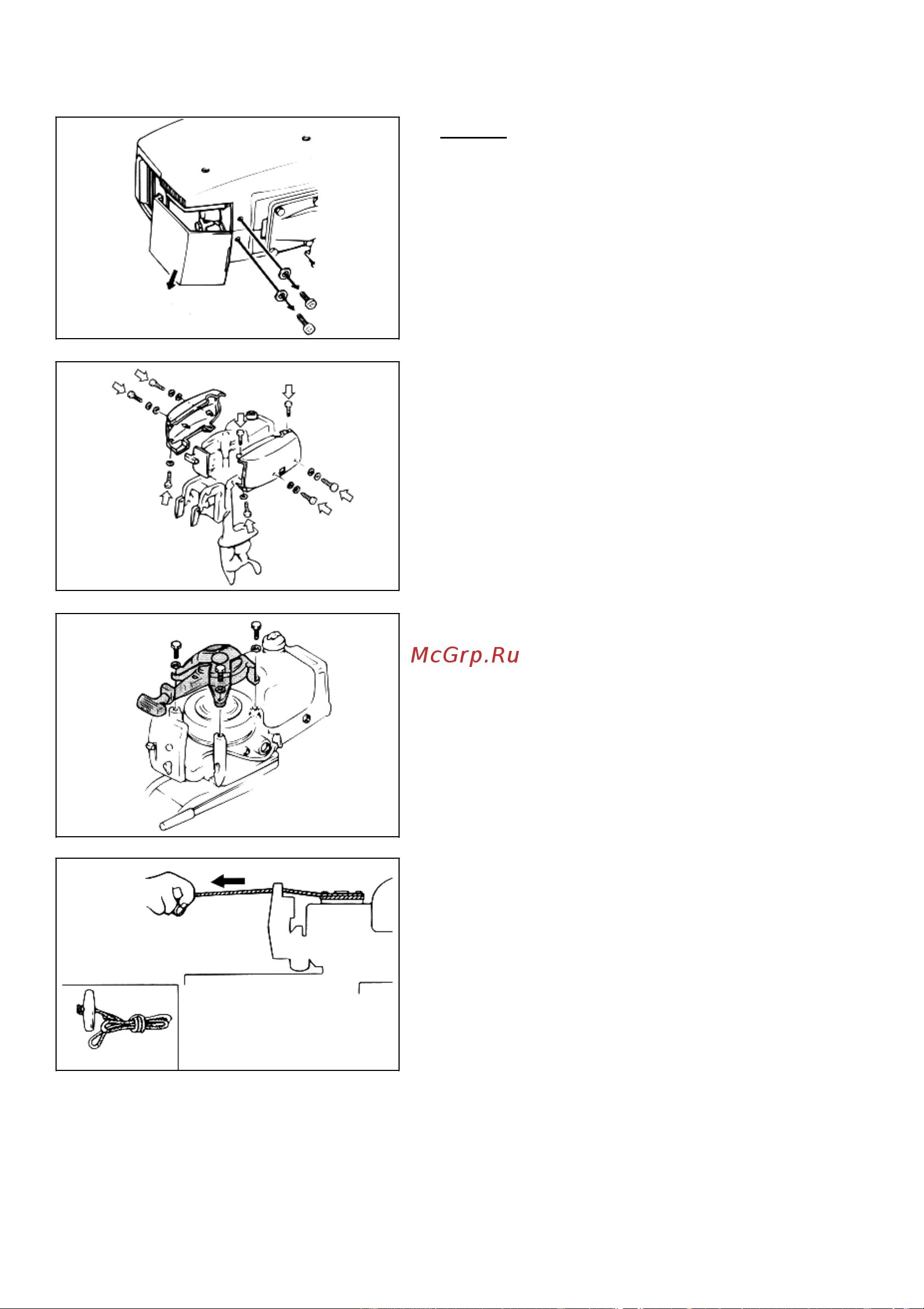 McGrp.Ru