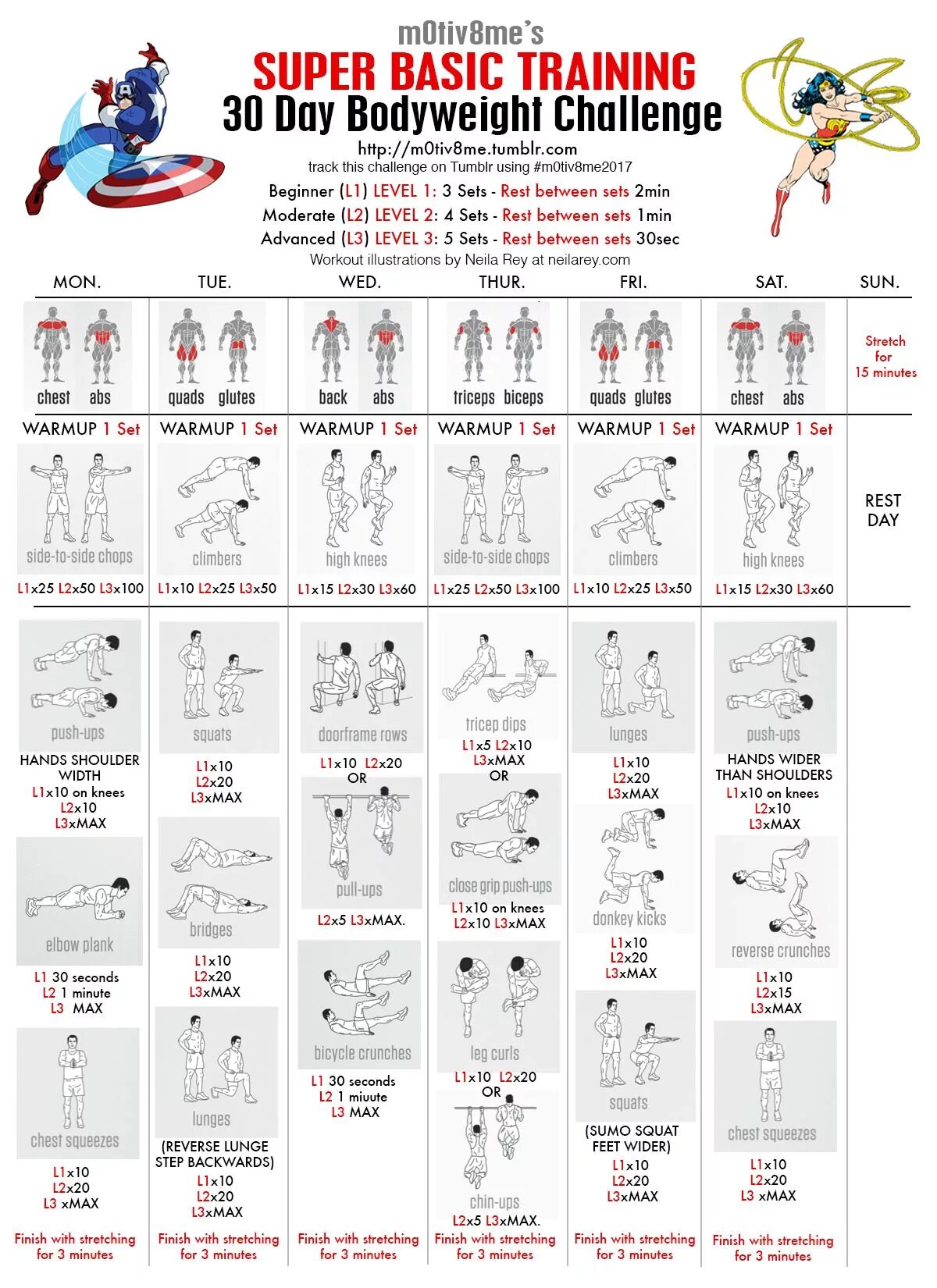 m0tiv8me's
SUPER BASIC TRAINING
30 Day Bodyweight Challenge
http://m0tiv8me.tumblr.com
track this challenge on Tumblr using #m0tiv8me2017
Beginner (L1) LEVEL 1: 3 Sets - Rest between sets 2min
Moderate (L2) LEVEL 2: 4 Sets - Rest between sets 1min
Advanced (L3) LEVEL 3: 5 Sets - Rest between sets 30sec
Workout illustrations by Neila Rey at neilarey.com

MON.
chest abs
WARMUP 1 Set
side-to-side chops
L1x25 L2x50 L3x100
push-ups
HANDS SHOULDER WIDTH
L1x10 on knees
L2x10
L3xMAX
elbow plank
L1 30 seconds
L2 1 minute
L3 MAX
chest squeezes
L1x10
L2x20
L3 xMAX
Finish with stretching for 3 minutes

TUE.
quads glutes
WARMUP 1 Set
climbers
L1x10 L2x25 L3x50
squats
L1x10
L2x20
L3xMAX
bridges
L1x10
L2x20
L3xMAX
lunges
(REVERSE LUNGE STEP BACKWARDS)
L1x10
L2x20
L3xMAX
Finish with stretching for 3 minutes

WED.
back abs
WARMUP 1 Set
high knees
L1x15 L2x30 L3x60
doorframe rows
L1x10 L2x20
OR
pull-ups
L2x5 L3xMAX.
bicycle crunches
L1 30 seconds
L2 1 miuute
L3 MAX
Finish with stretching for 3 minutes

THUR.
triceps biceps
WARMUP 1 Set
side-to-side chops
L1x25 L2x50 L3x100
tricep dips
L1x5 L2x10
L3xMAX
OR
close grip push-ups
L1x10 on knees
L2x10 L3xMAX
leg curls
L1x10 L2x20
OR
chin-ups
L2x5 L3xMAX.
Finish with stretching for 3 minutes

FRI.
quads glutes
WARMUP 1 Set
climbers
L1x10 L2x25 L3x50
lunges
L1x10
L2x20
L3xMAX
donkey kicks
L1x10
L2x20
L3xMAX
squats
(SUMO SQUAT FEET WIDER)
L1x10
L2x20
L3xMAX
Finish with stretching for 3 minutes

SAT.
chest abs
WARMUP 1 Set
high knees
L1x15 L2x30 L3x60
push-ups
HANDS WIDER THAN SHOULDERS
L1x10 on knees
L2x10
L3xMAX
reverse crunches
L1x10
L2x15
L3xMAX
chest squeezes
L1x10
L2x20
L3 xMAX
Finish with stretching for 3 minutes

SUN.
Stretch for 15 minutes
REST DAY