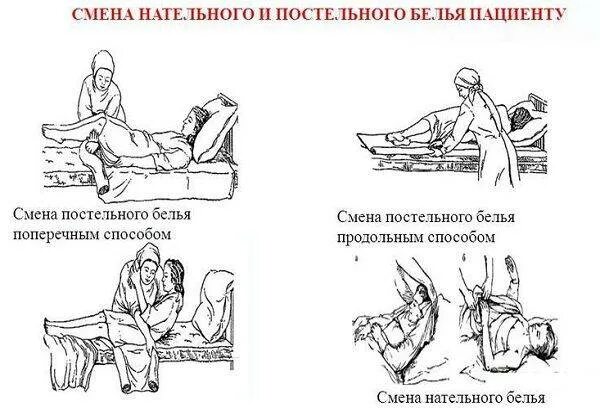 СМЕНА НАТЕЛЬНОГО И ПОСТЕЛЬНОГО БЕЛЬЯ ПАЦИЕНТУ

Смена постельного белья поперечным способом

Смена постельного белья продольным способом

Смена нательного белья