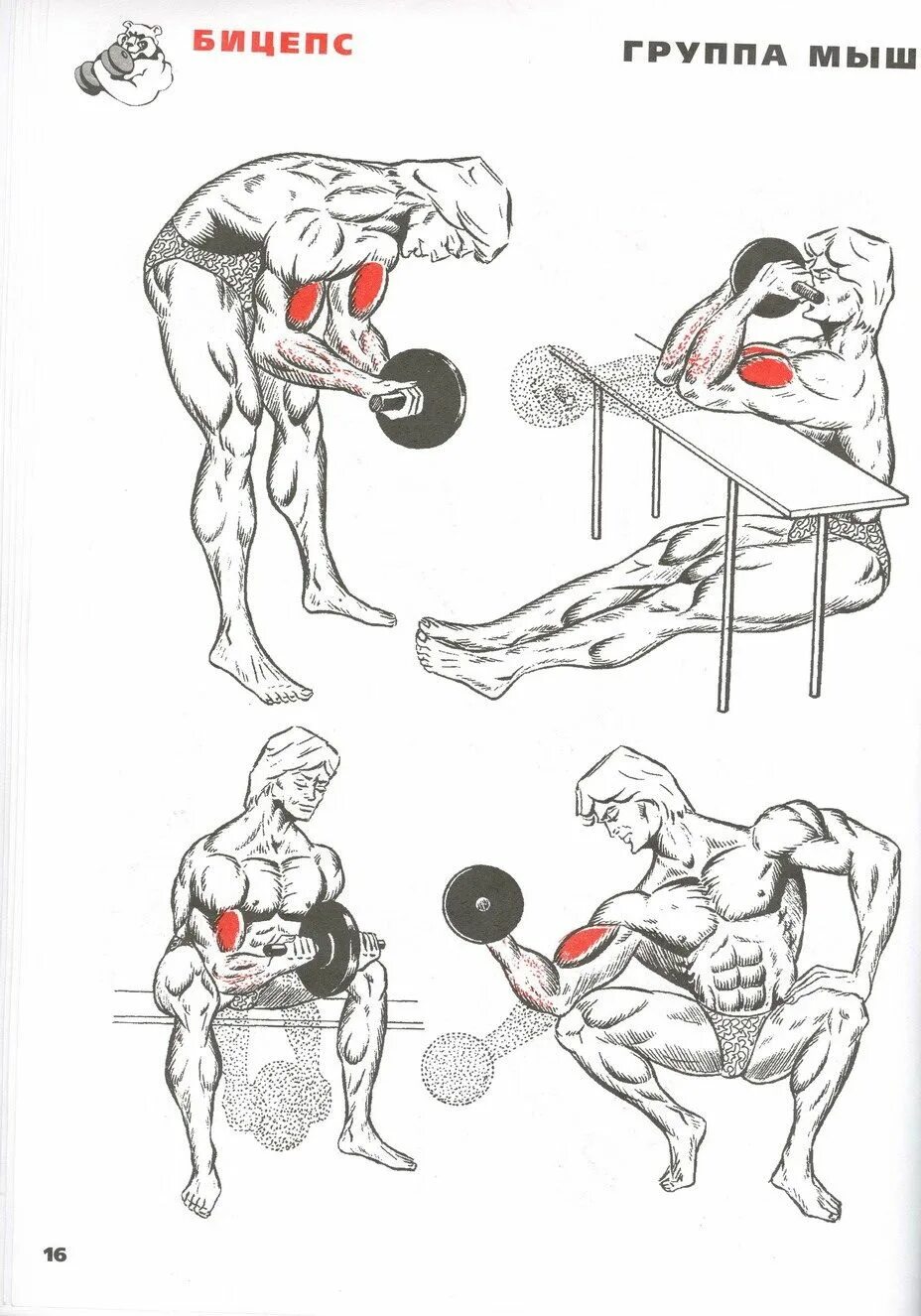 БИЦЕПС

ГРУППА МЫШ

16